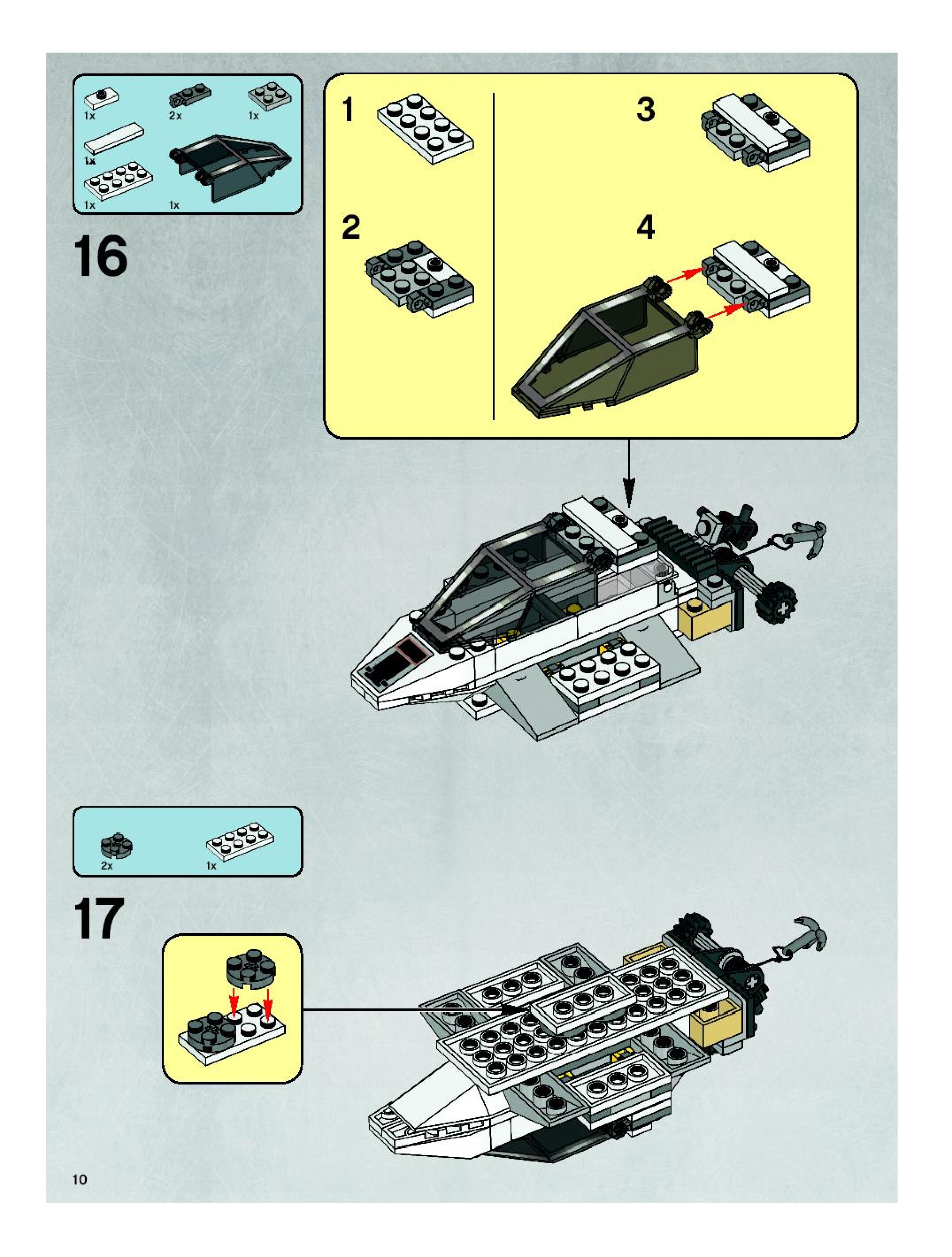 1x 2x 1x
1x
1x 1x

16

1

2

3

4

2x 1x

17

10