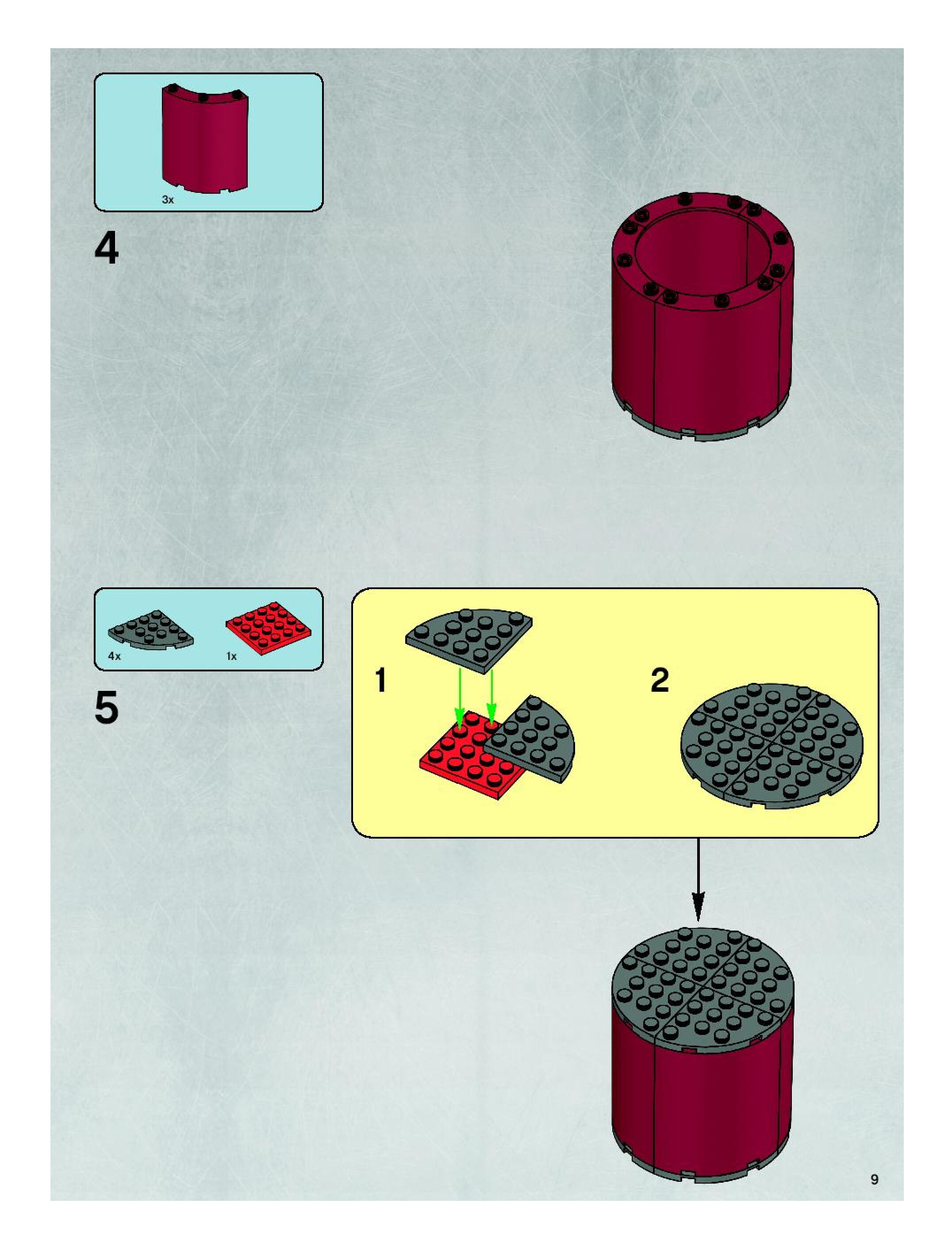 3x

4

4x

1x

5

1

2

9