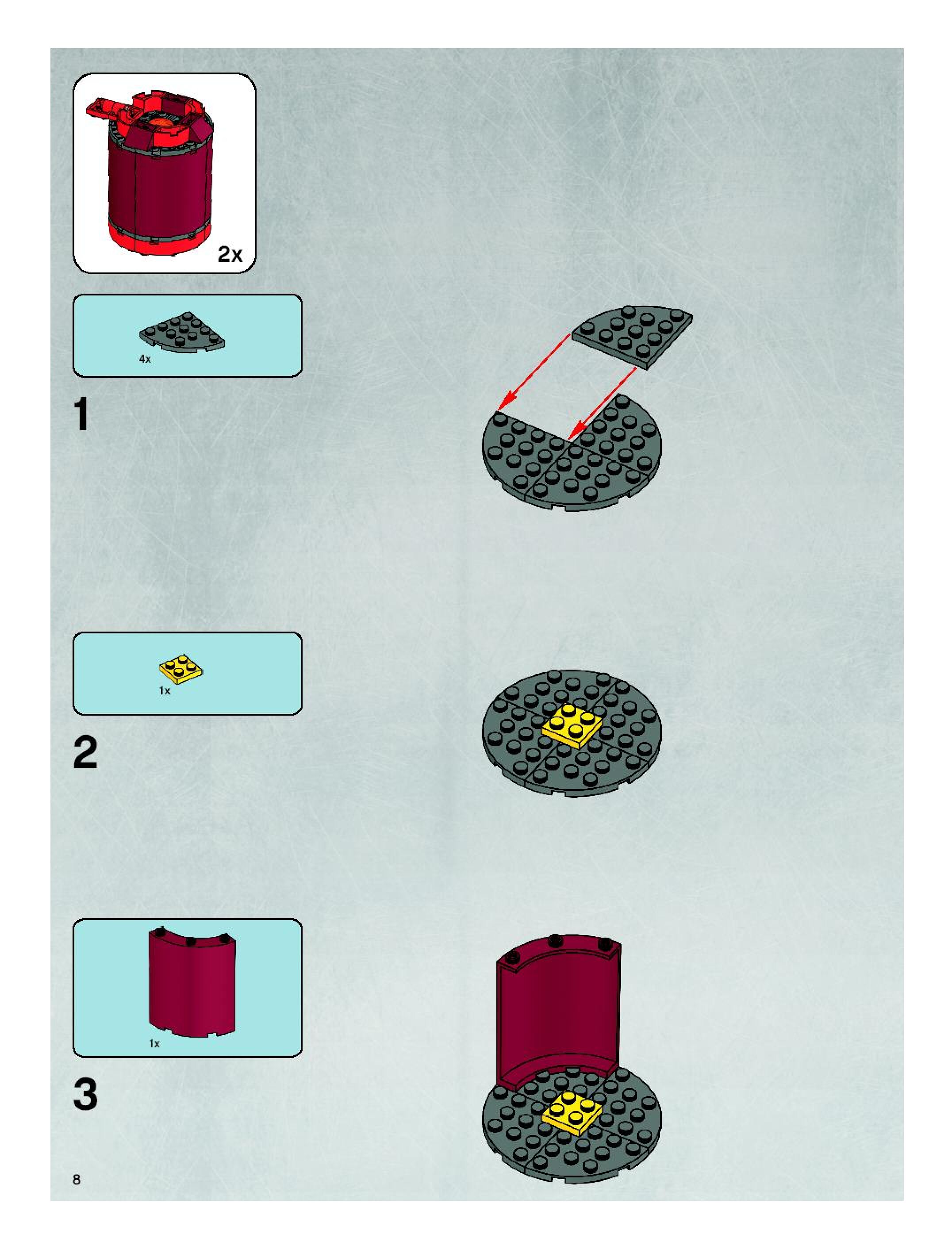 2x

4x

1

1x

2

1x

3

8