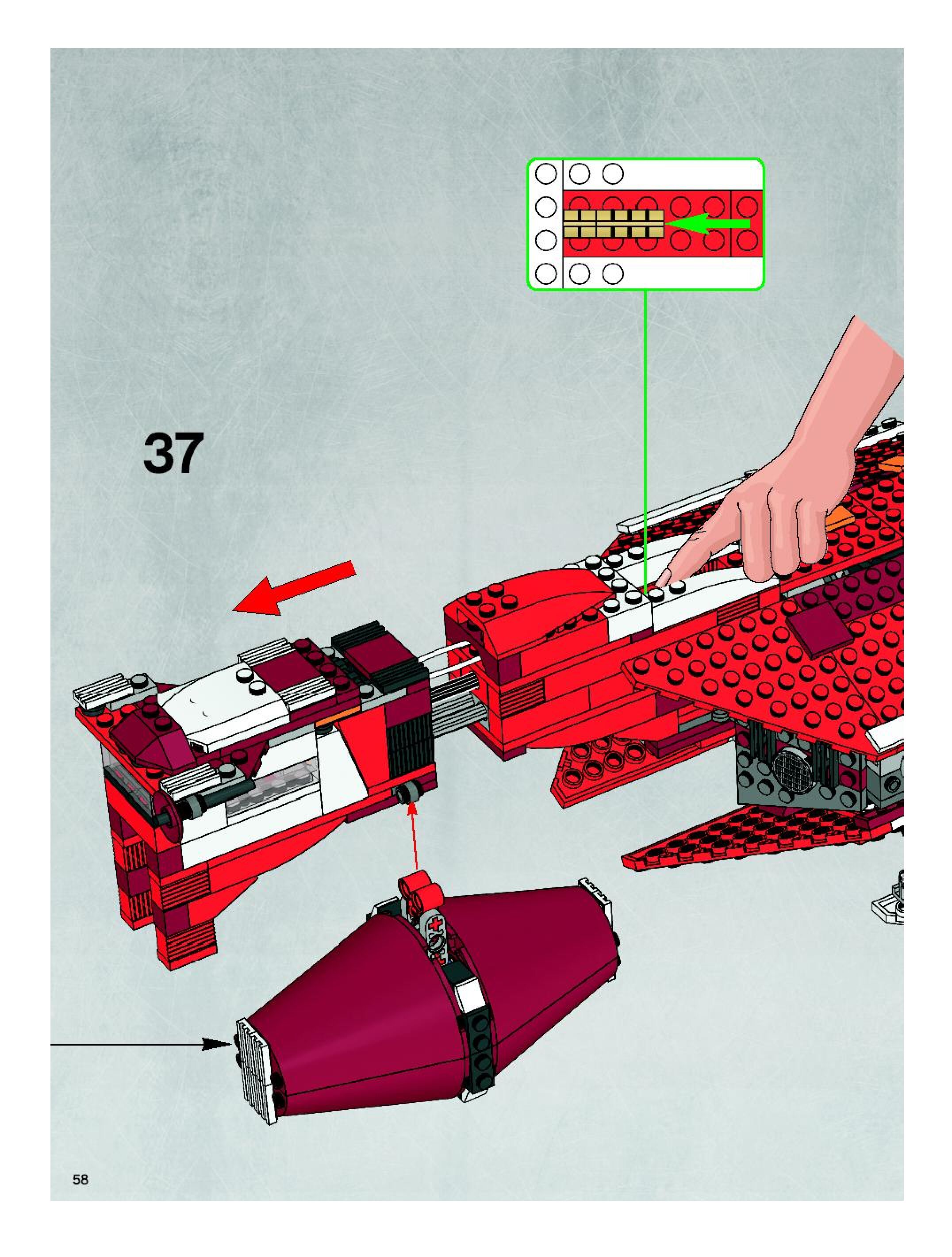 37

58