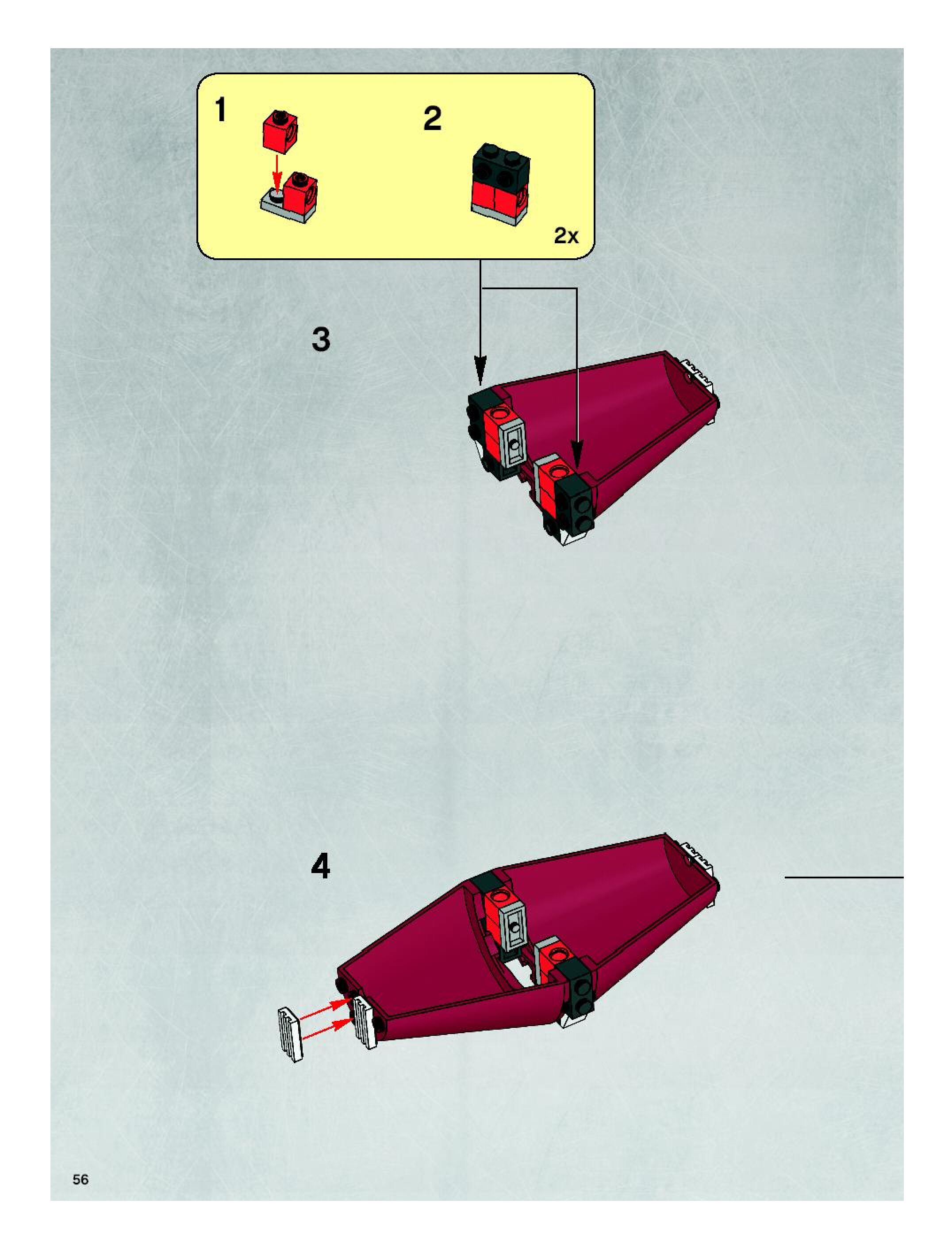 1

2

2x

3

4

56