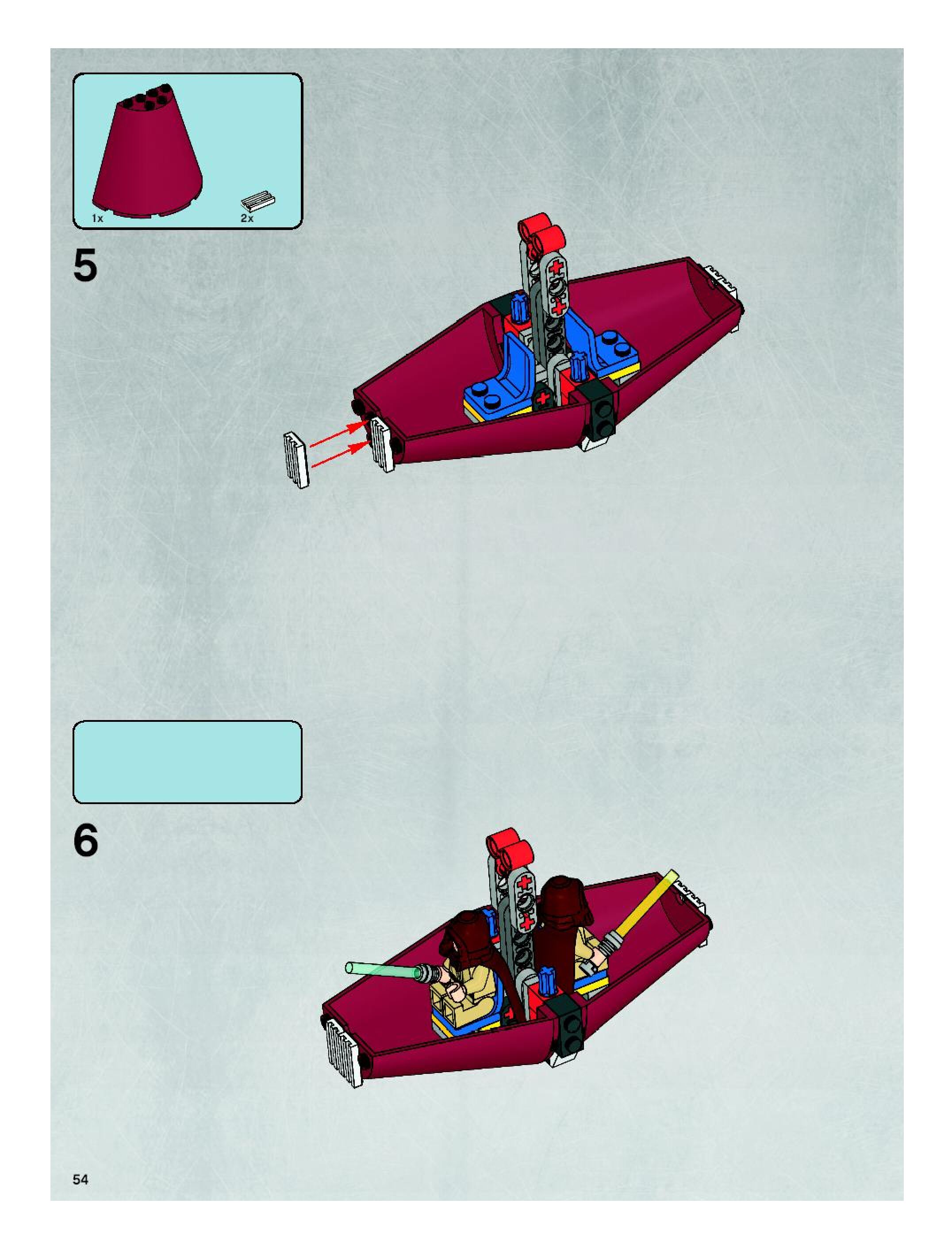 1x
2x

5

6

54