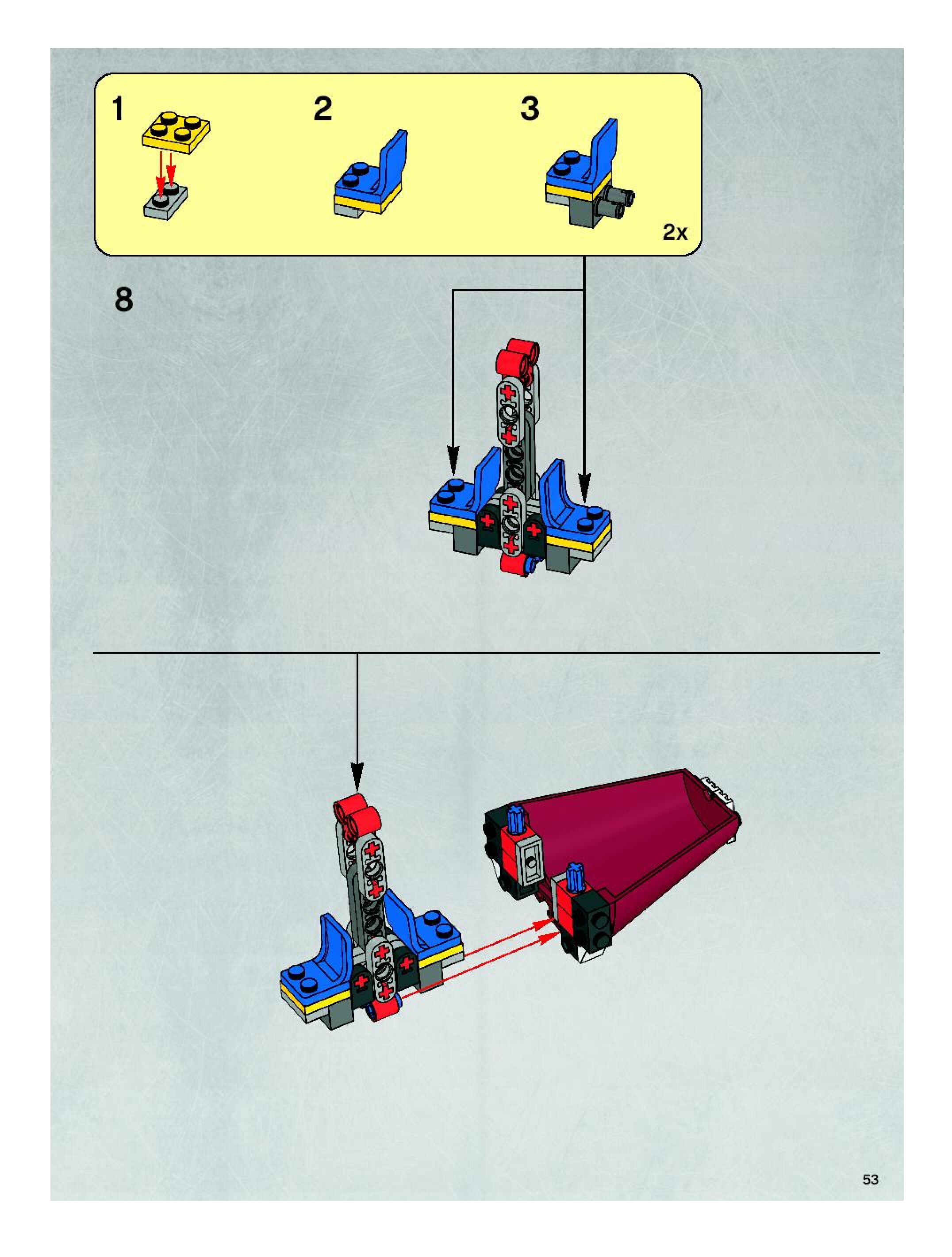 1
2
3
2x
8
53