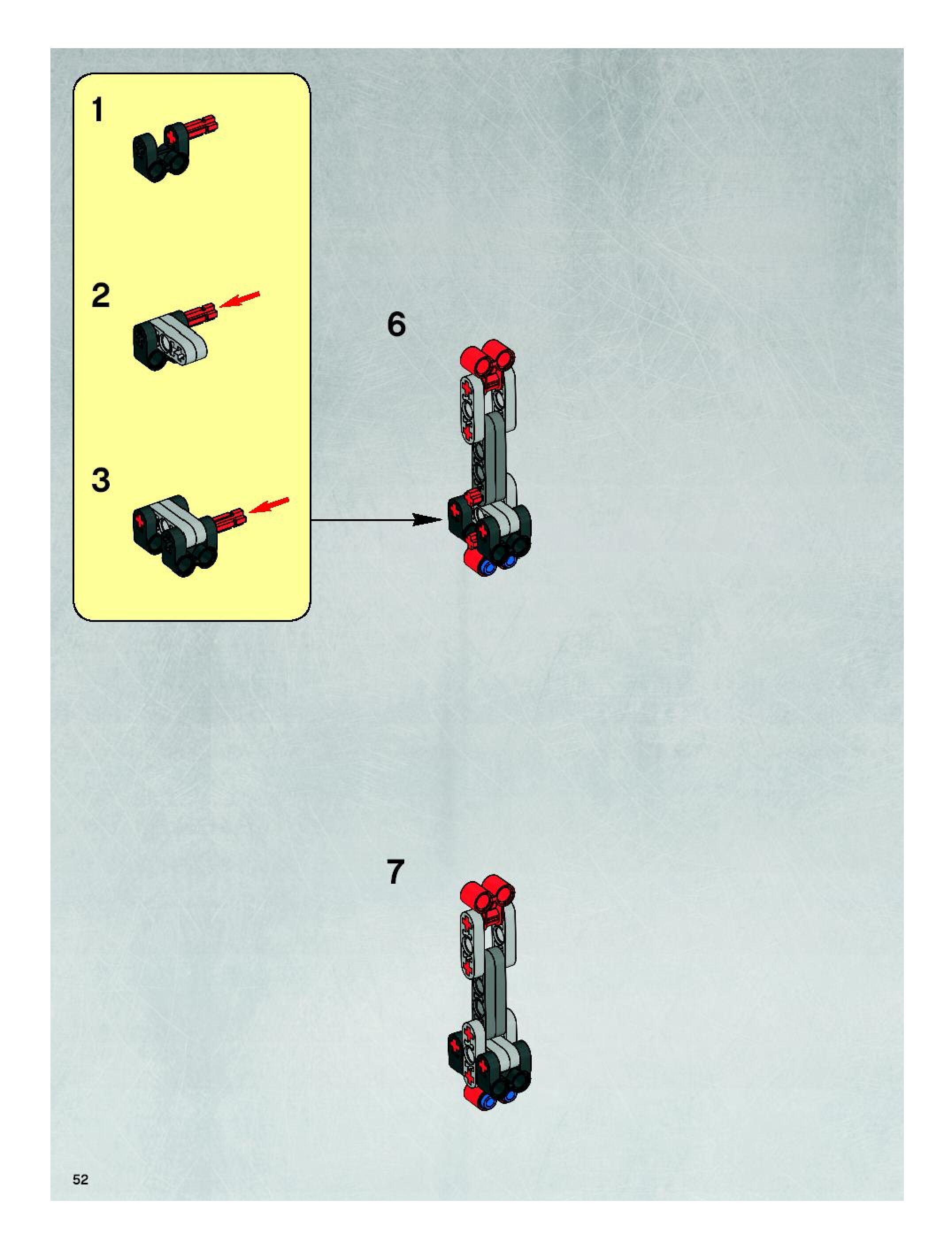 1

2

3

6

7

52