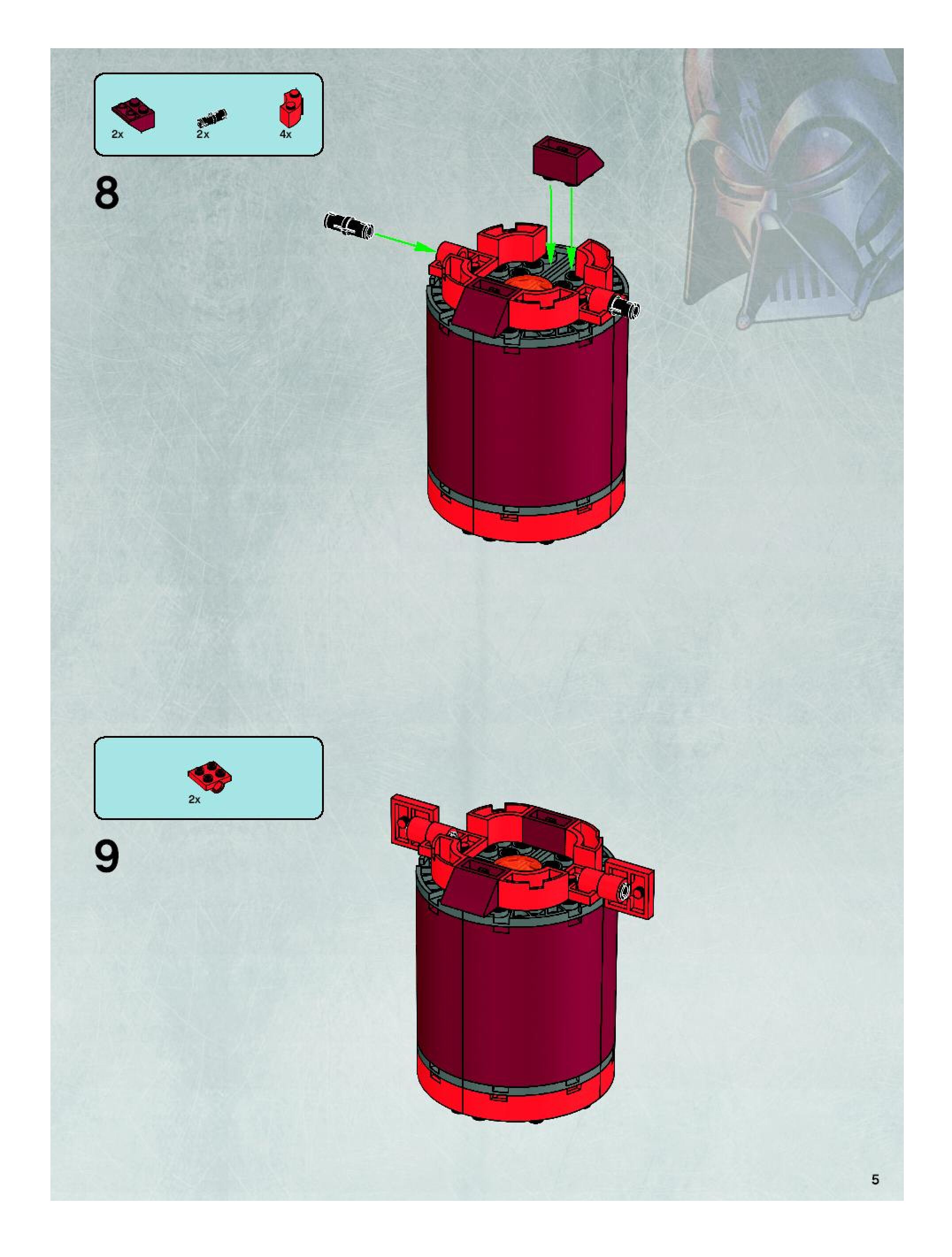 2x
2x
4x

8

2x

9

5