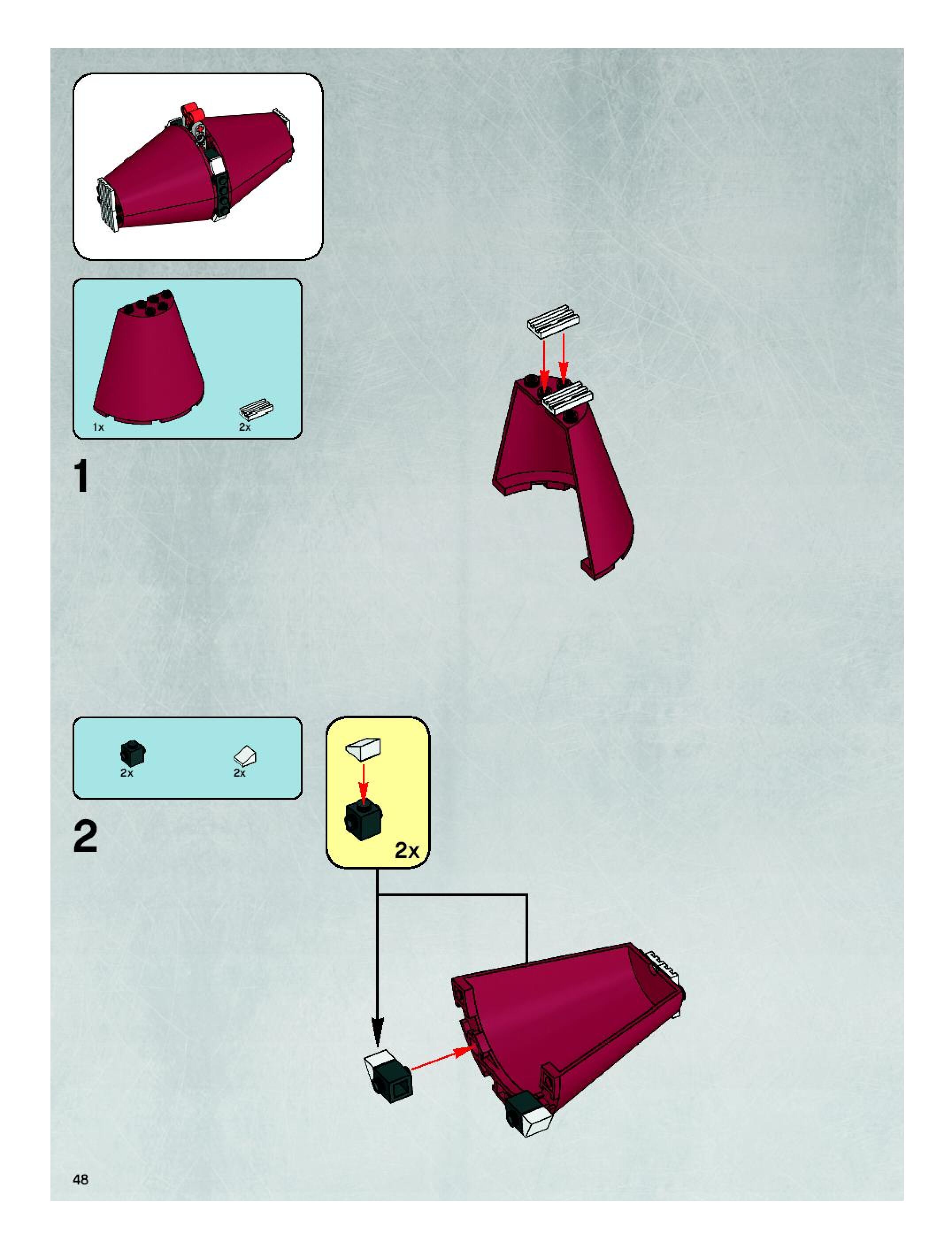 1x

2x

1

2x

2x

2

2x

48