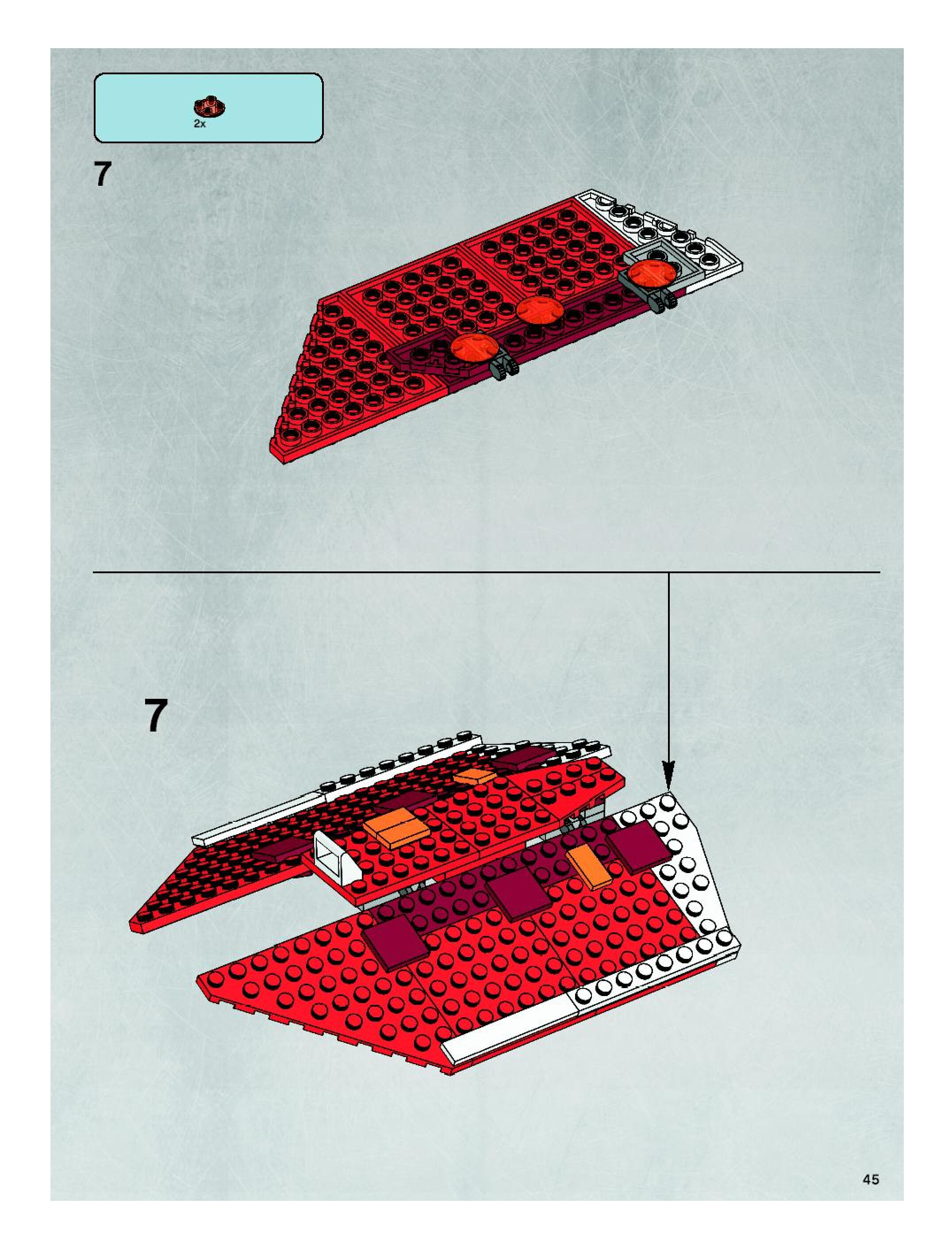 2x

7

7

45