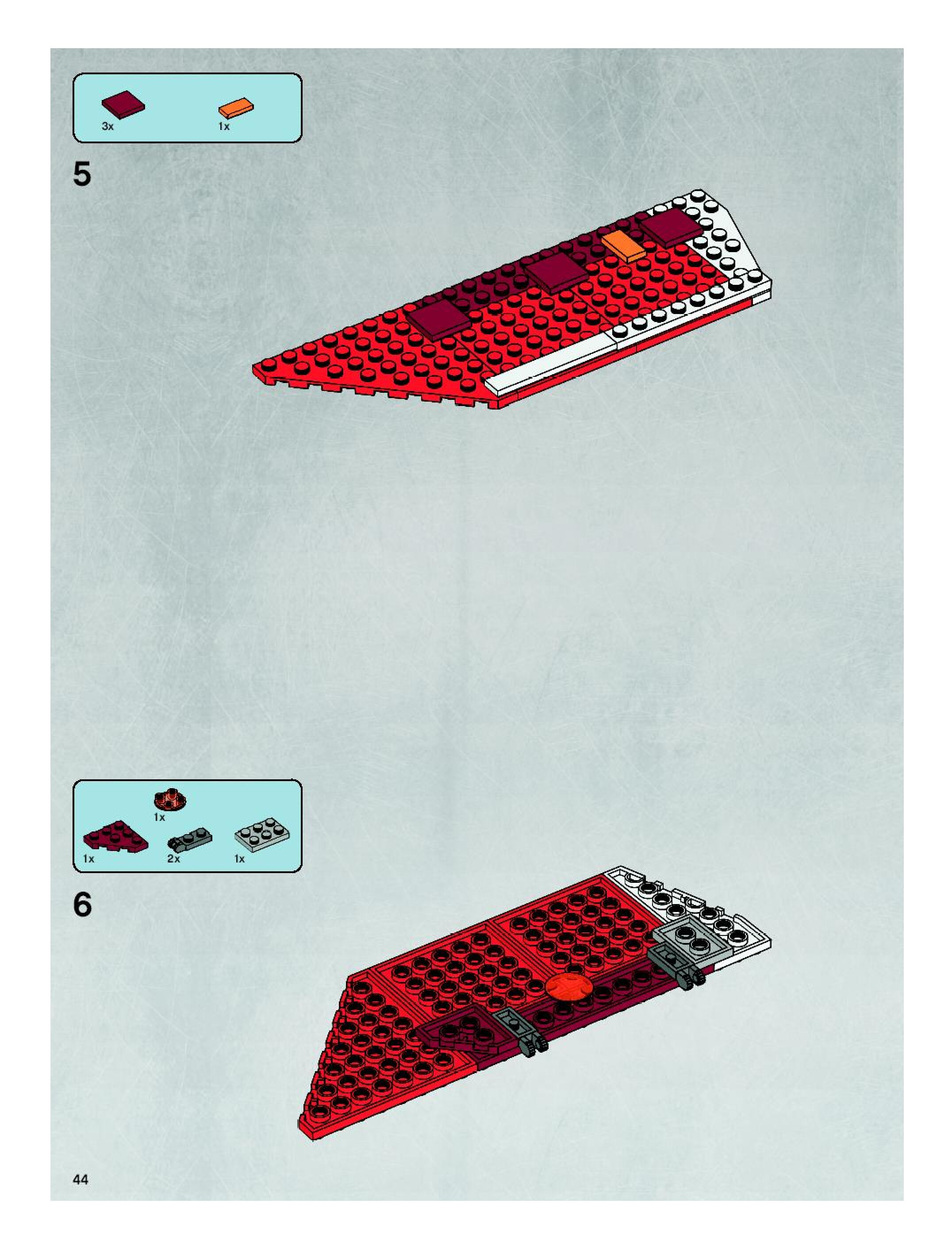 3x

1x

5

1x

1x

2x

1x

6

44