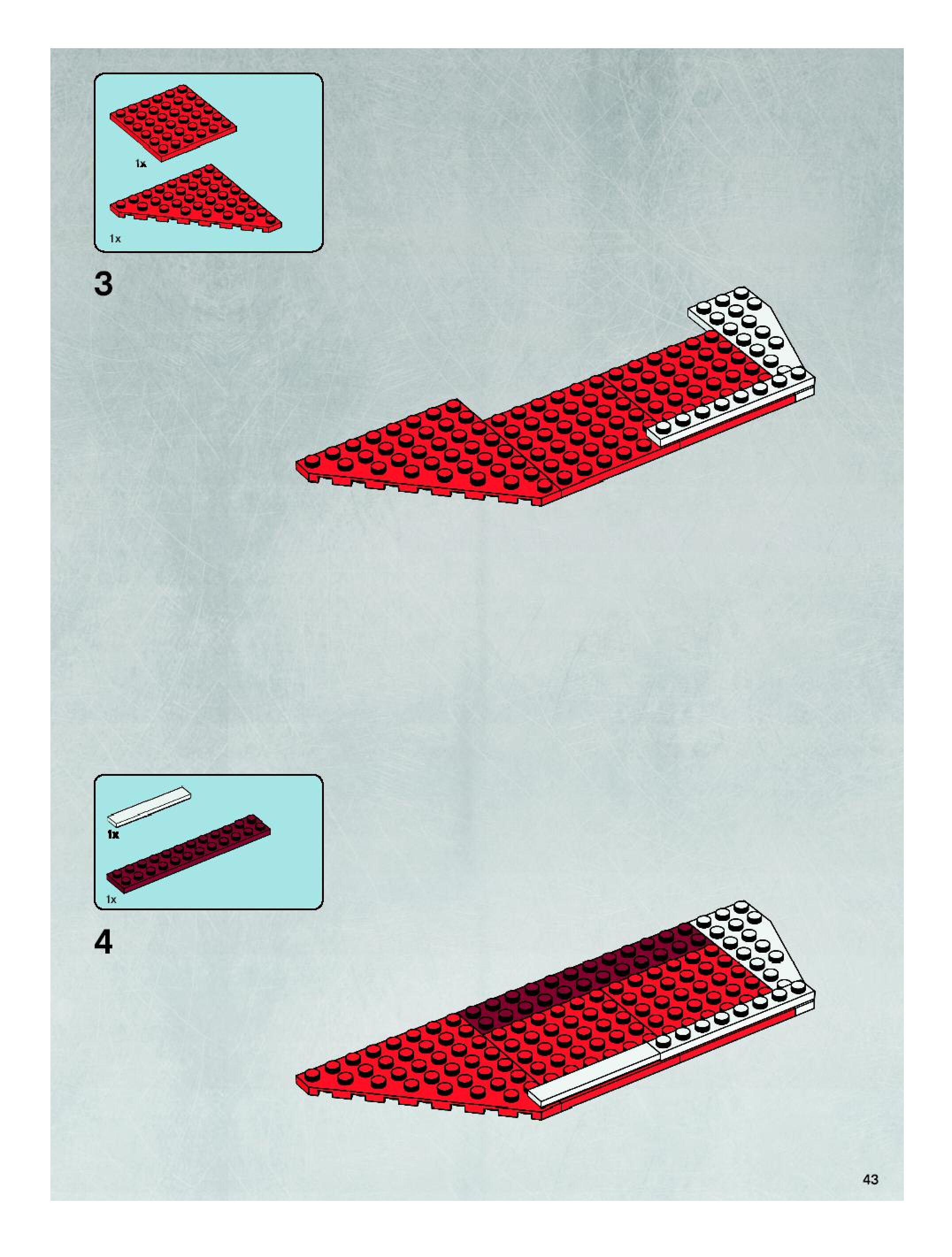 1x

1x

3

1x

1x

4

43