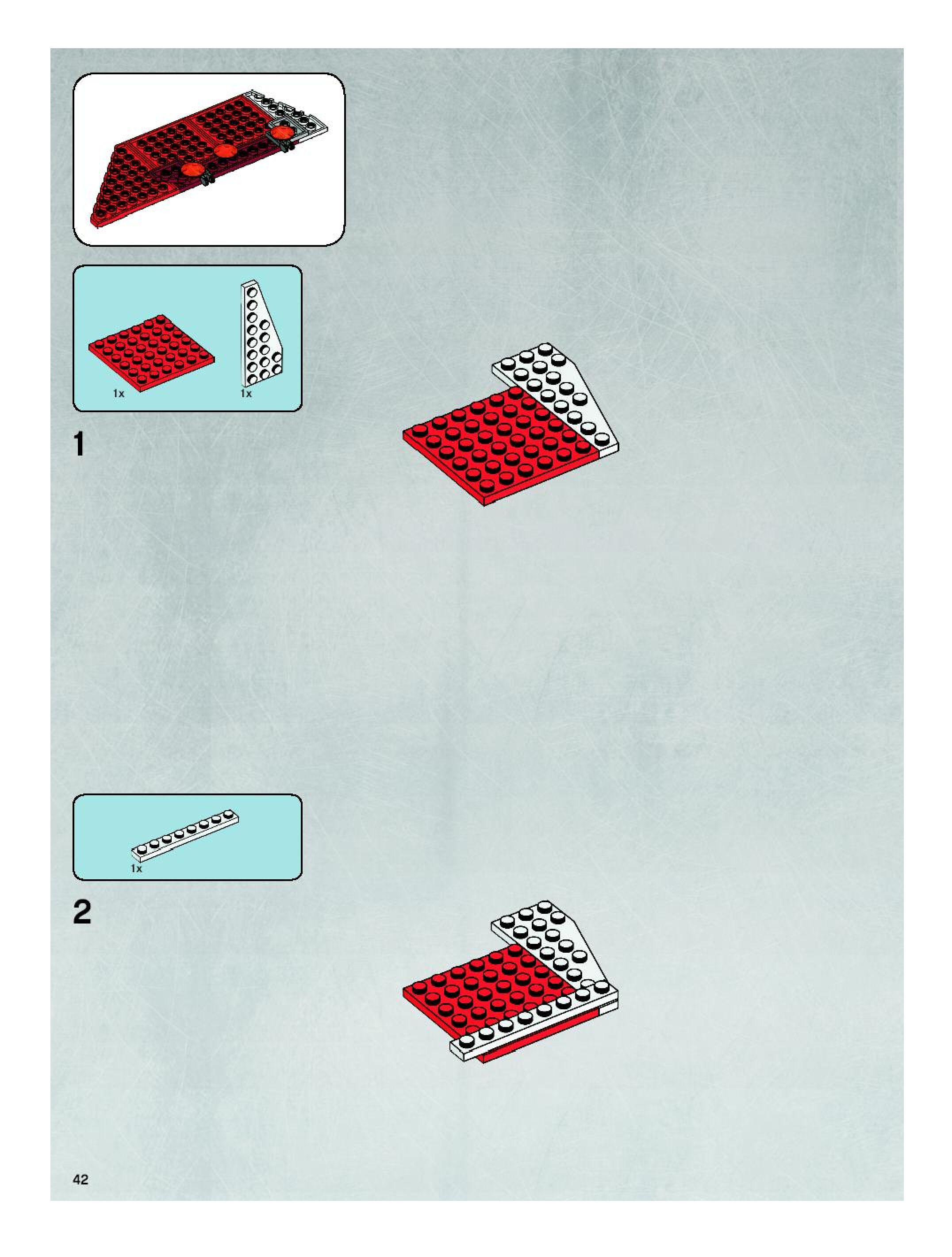 1x
1x

1

1x

2

42