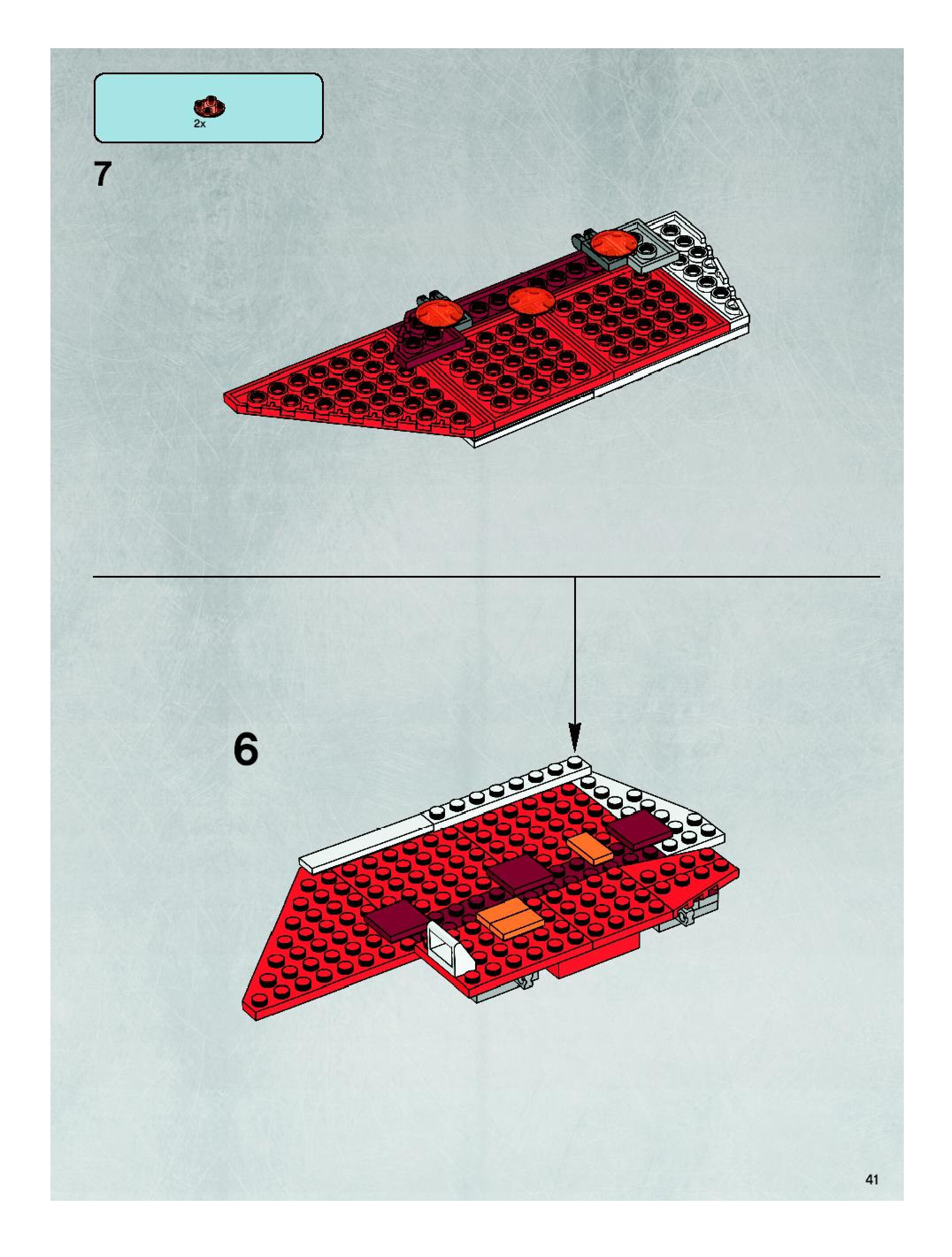 2x

7

6

41