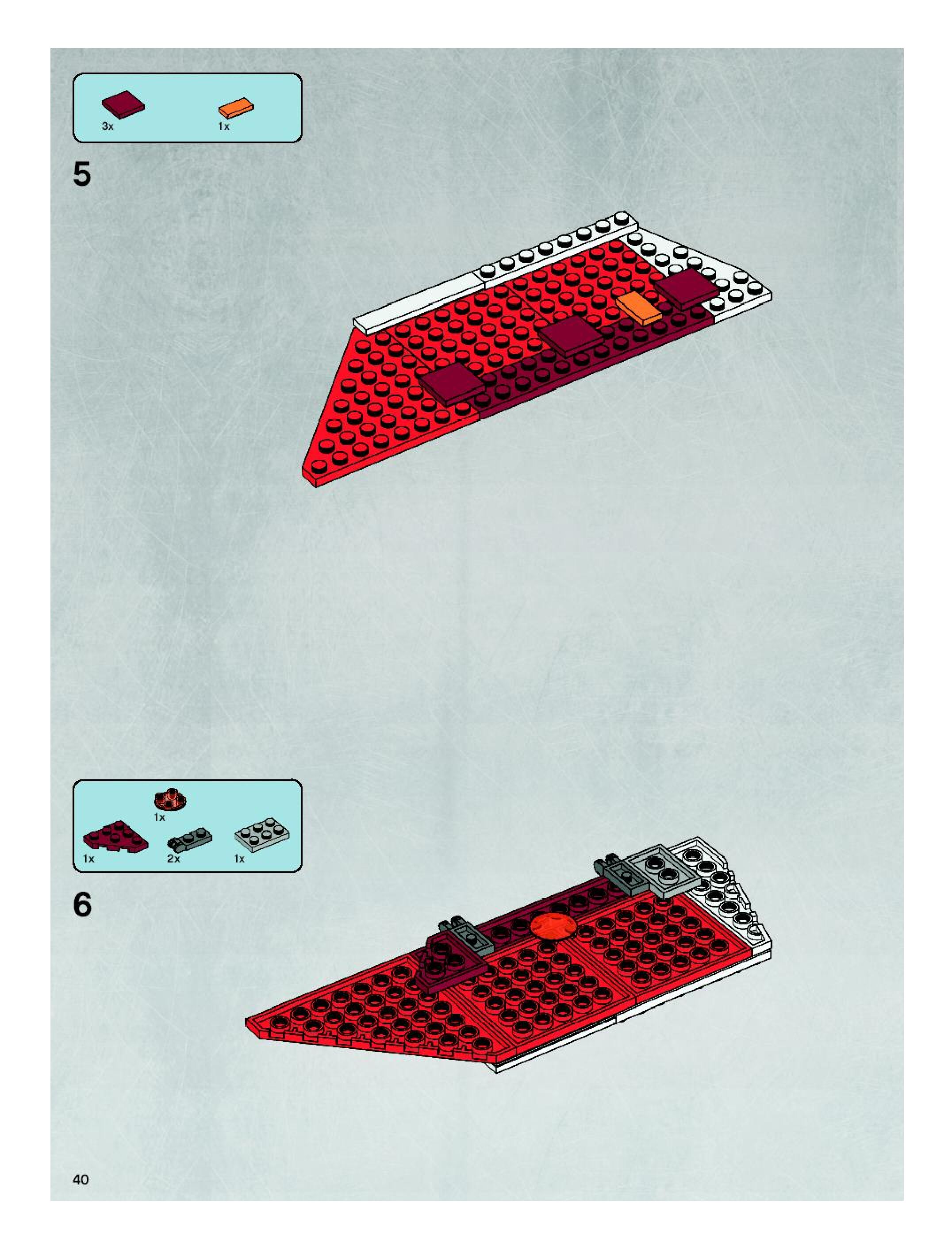 3x

1x

5

1x

1x

2x

1x

6

40