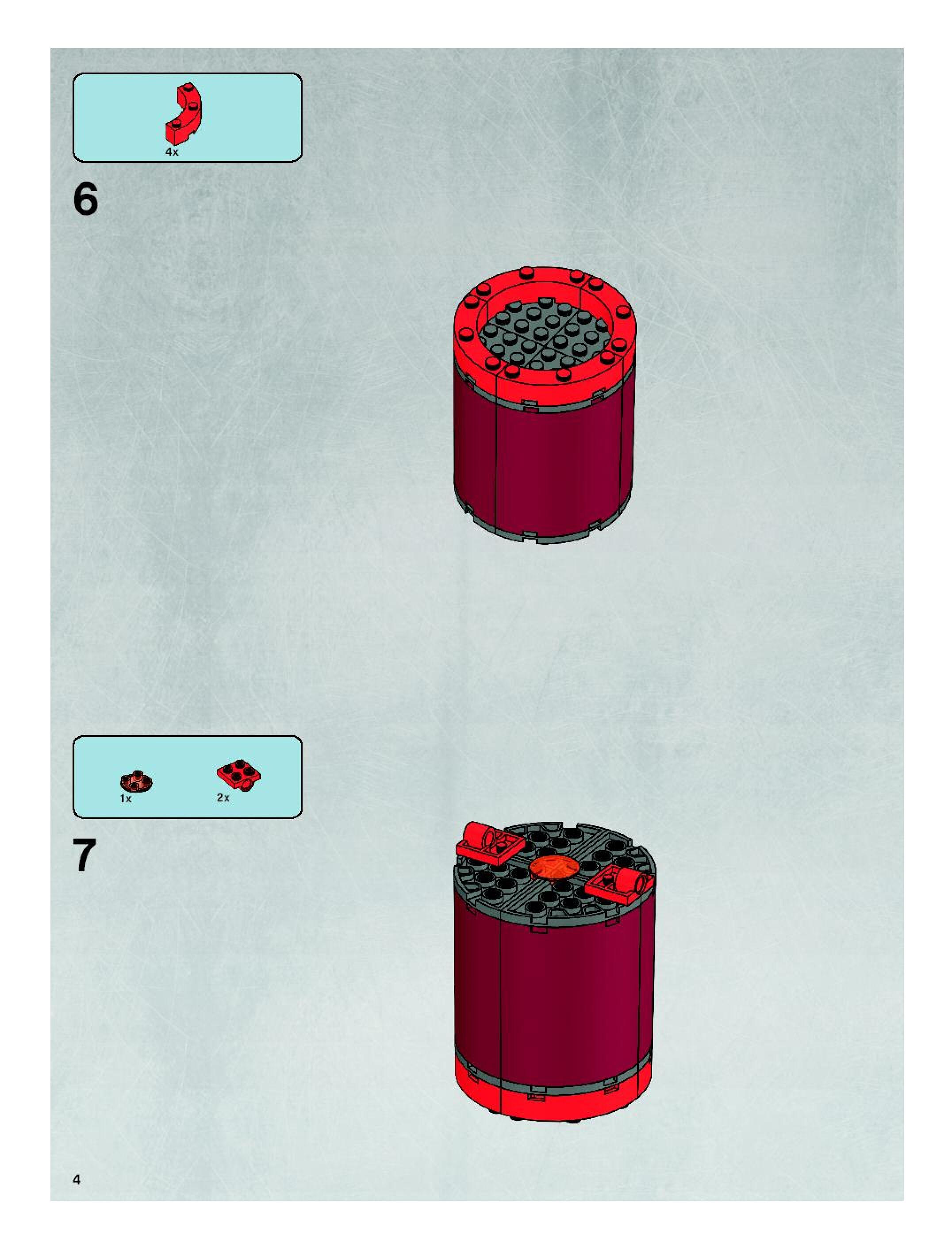 4x

6

1x

2x

7

4