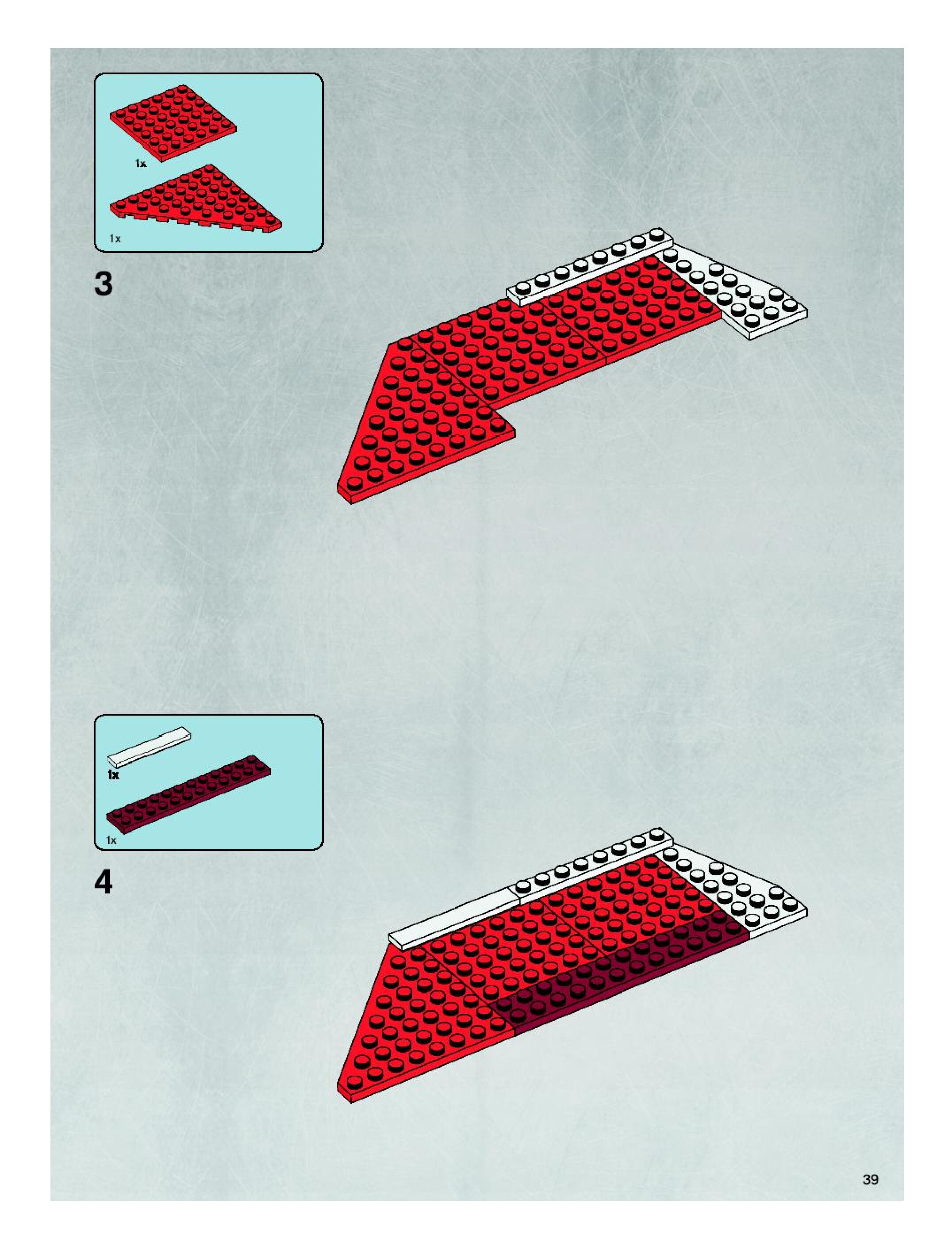 1x

1x

3

1x

1x

4

39