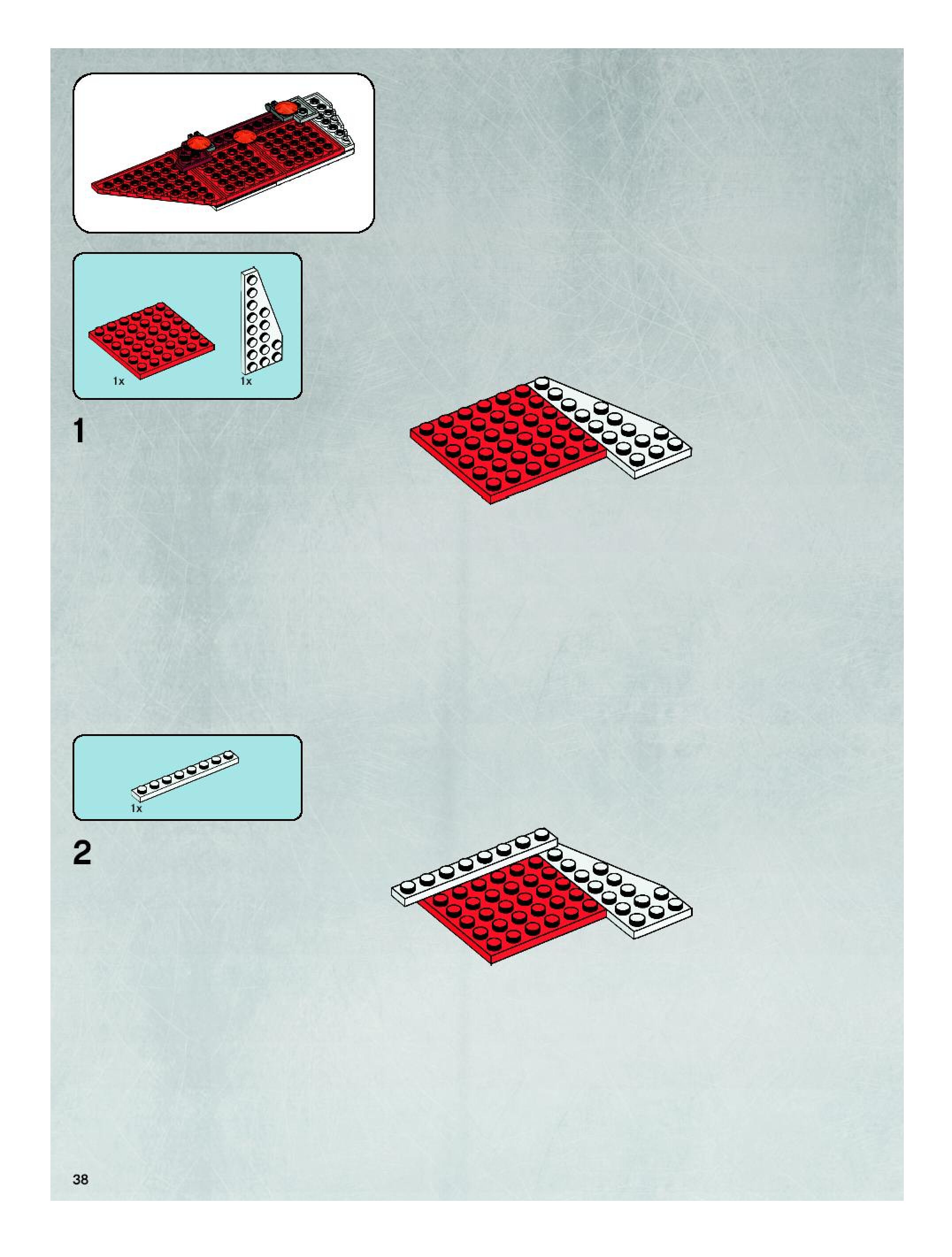 1x
1x

1

1x

2

38