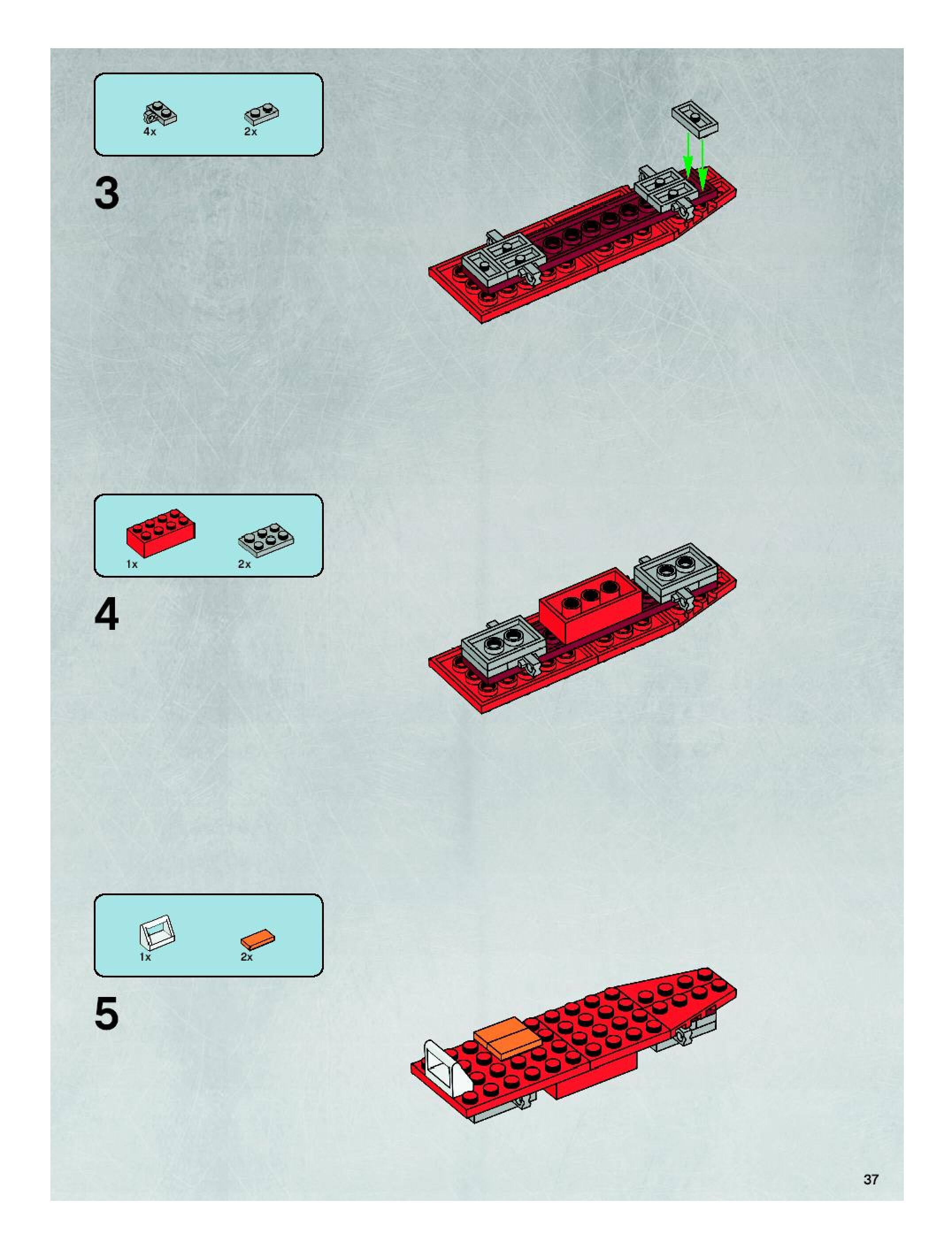 4x
2x

3

1x
2x

4

1x
2x

5

37