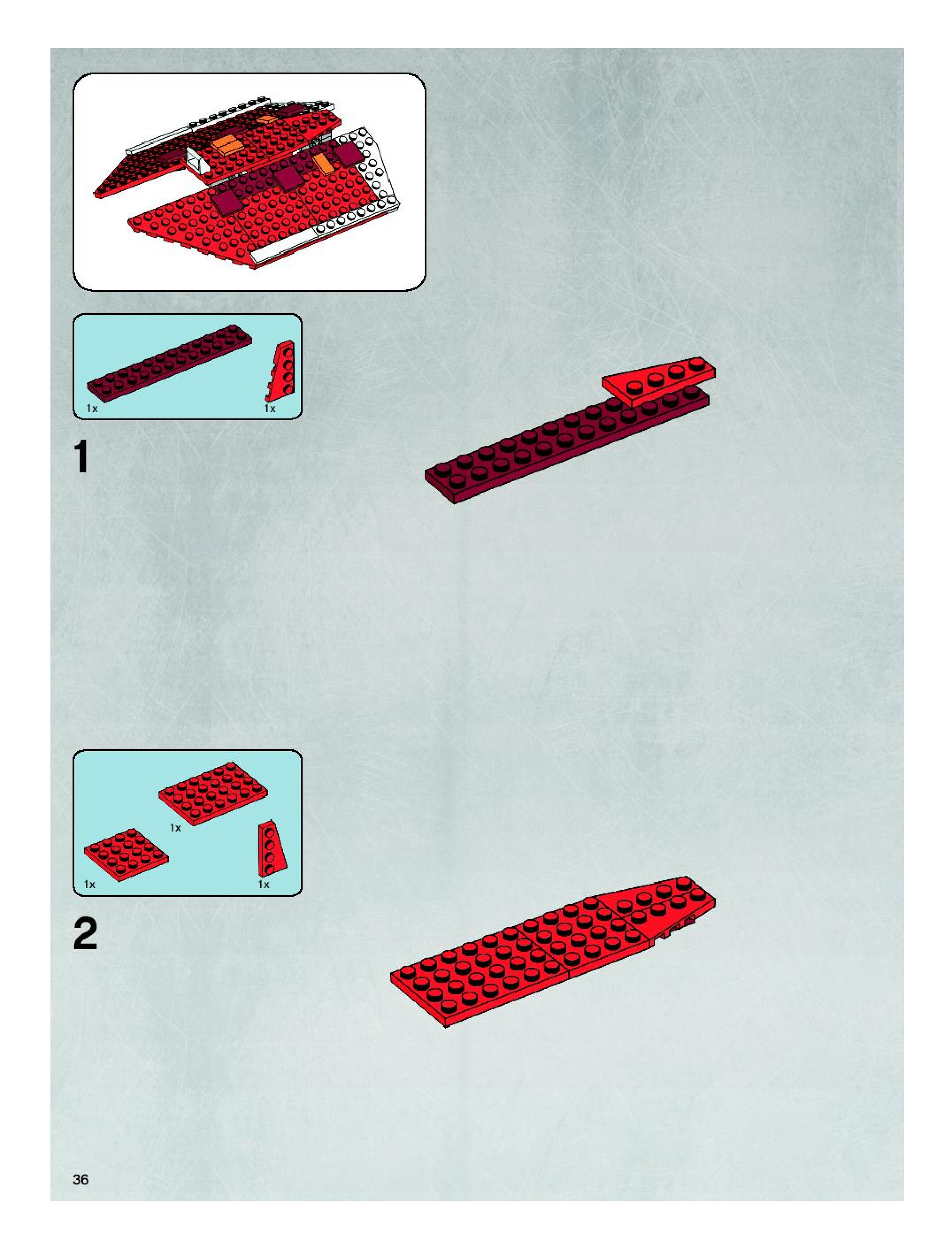 1x

1x

1

1x

1x

1x

2

36