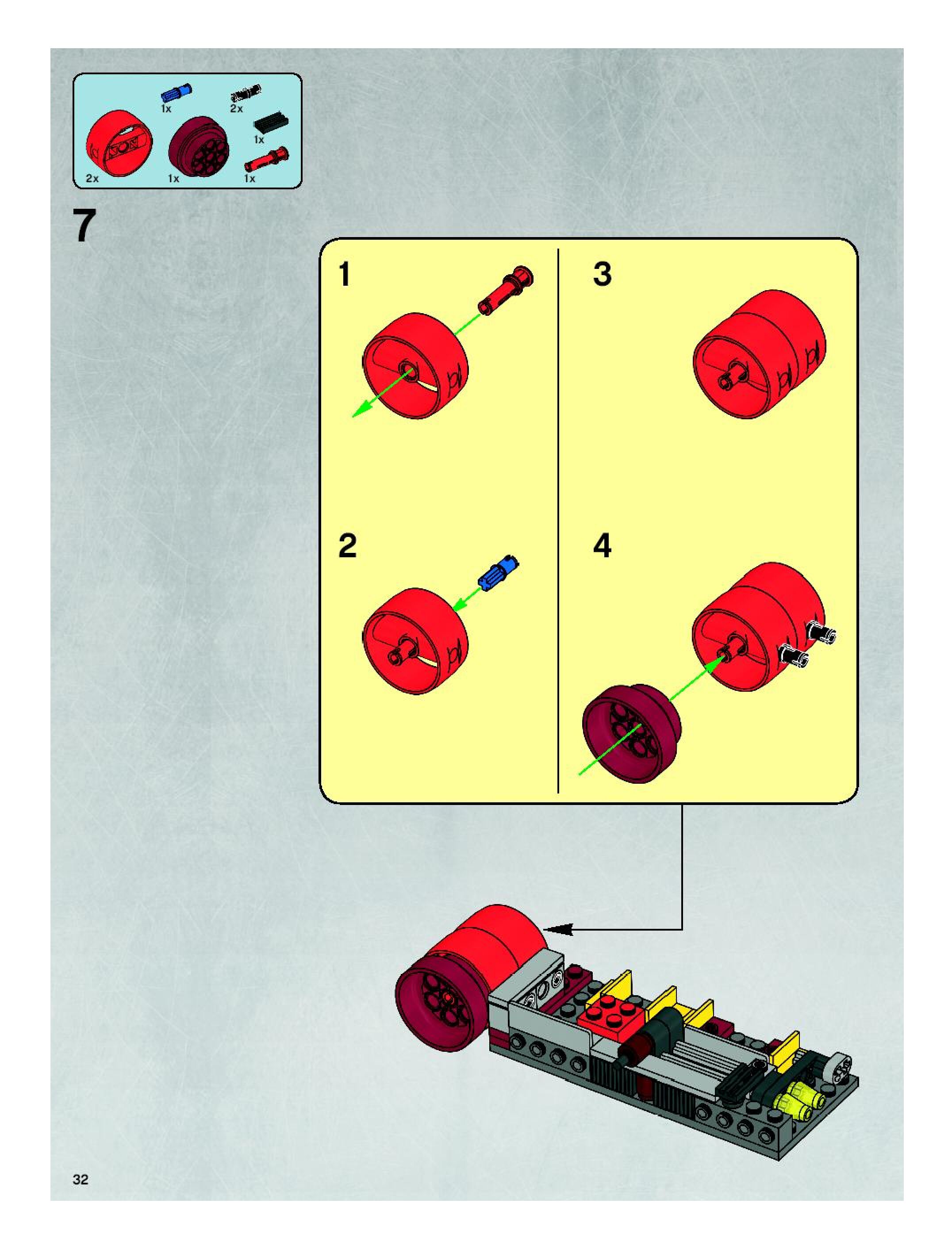 1x
2x
1x
2x
1x
1x

7

1

3

2

4

32