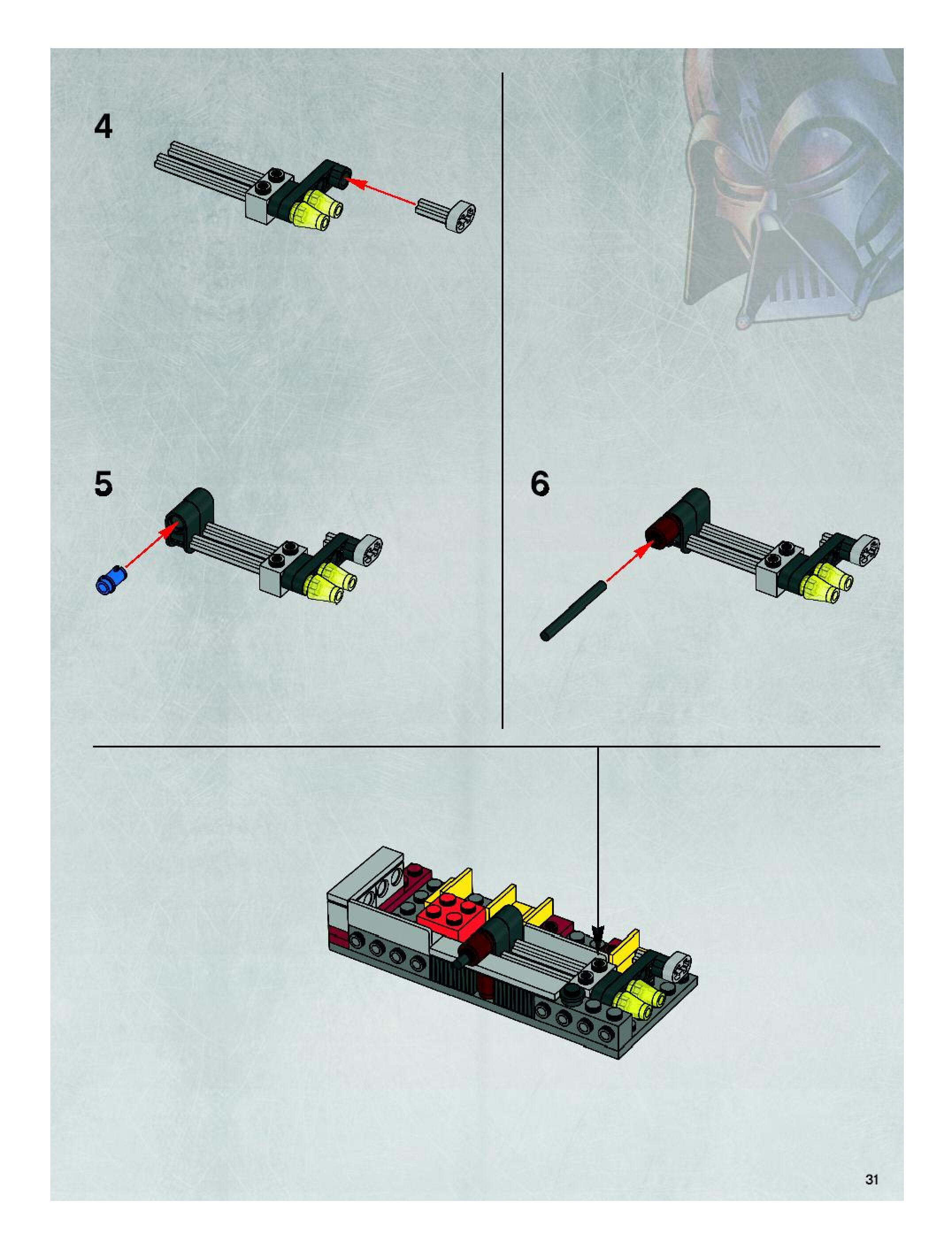 4

5

6

31