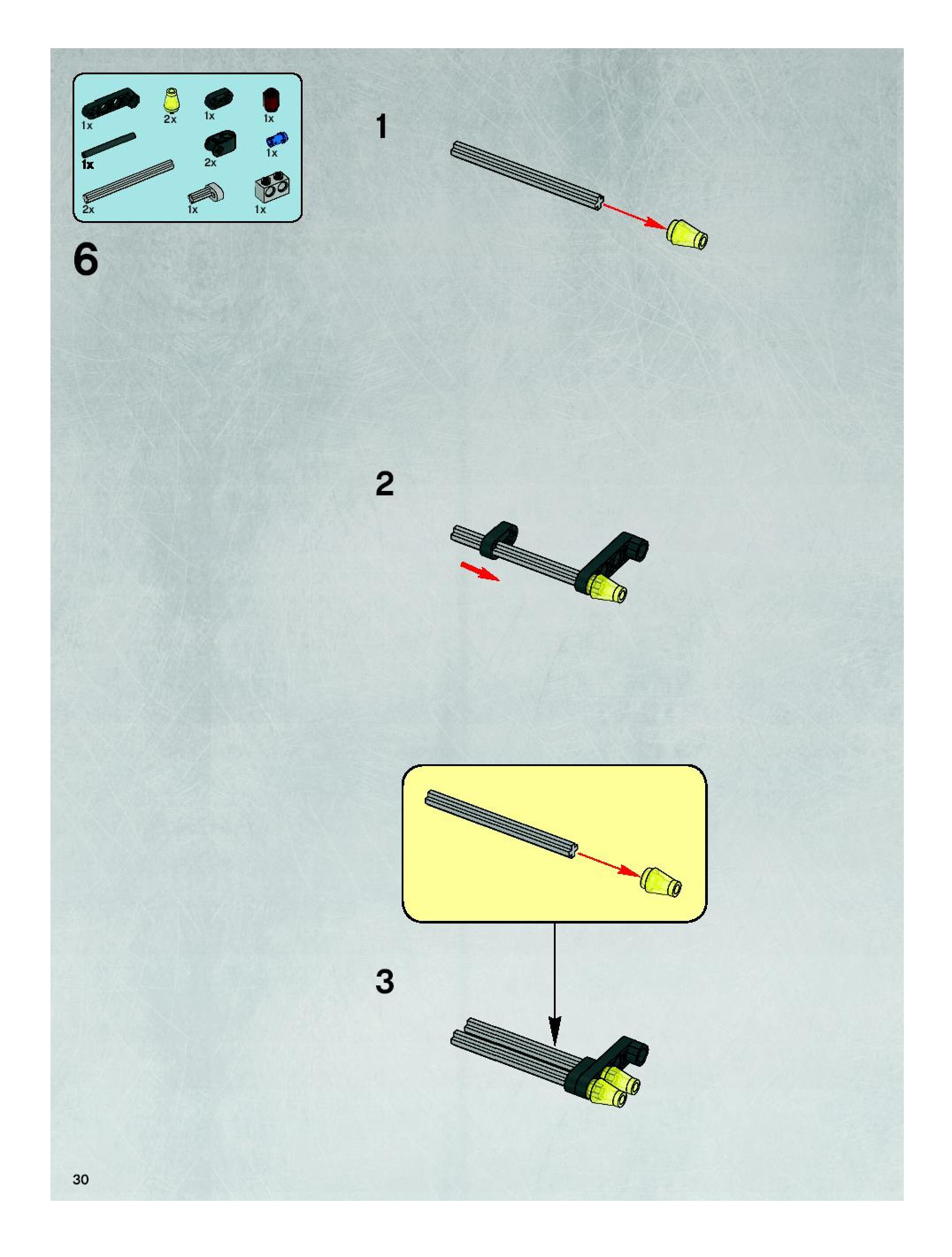 1x
2x
1x
1x
1x
2x
1x
2x
1x
1x

6

1

2

3

30