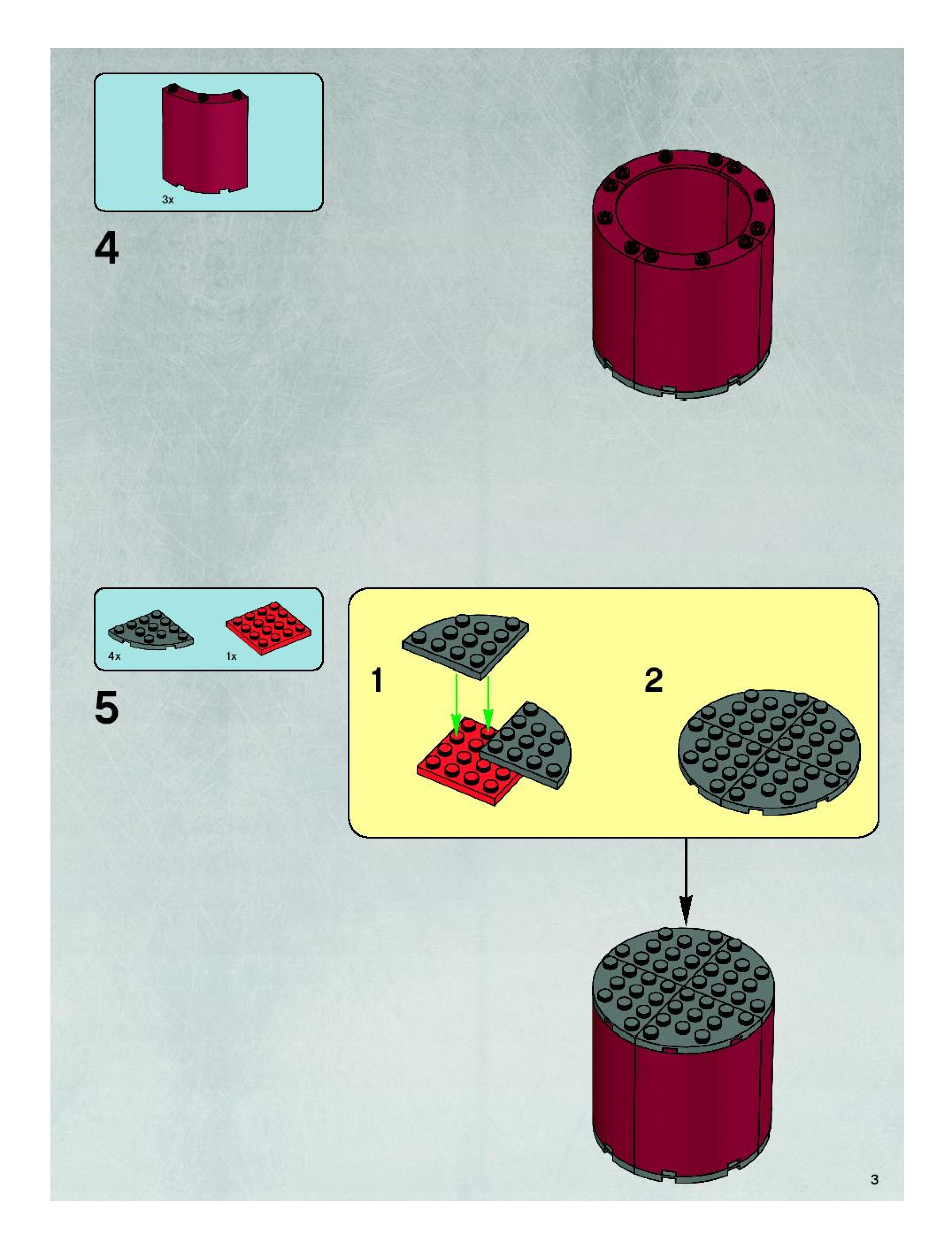 3x

4

4x

1x

5

1

2

3