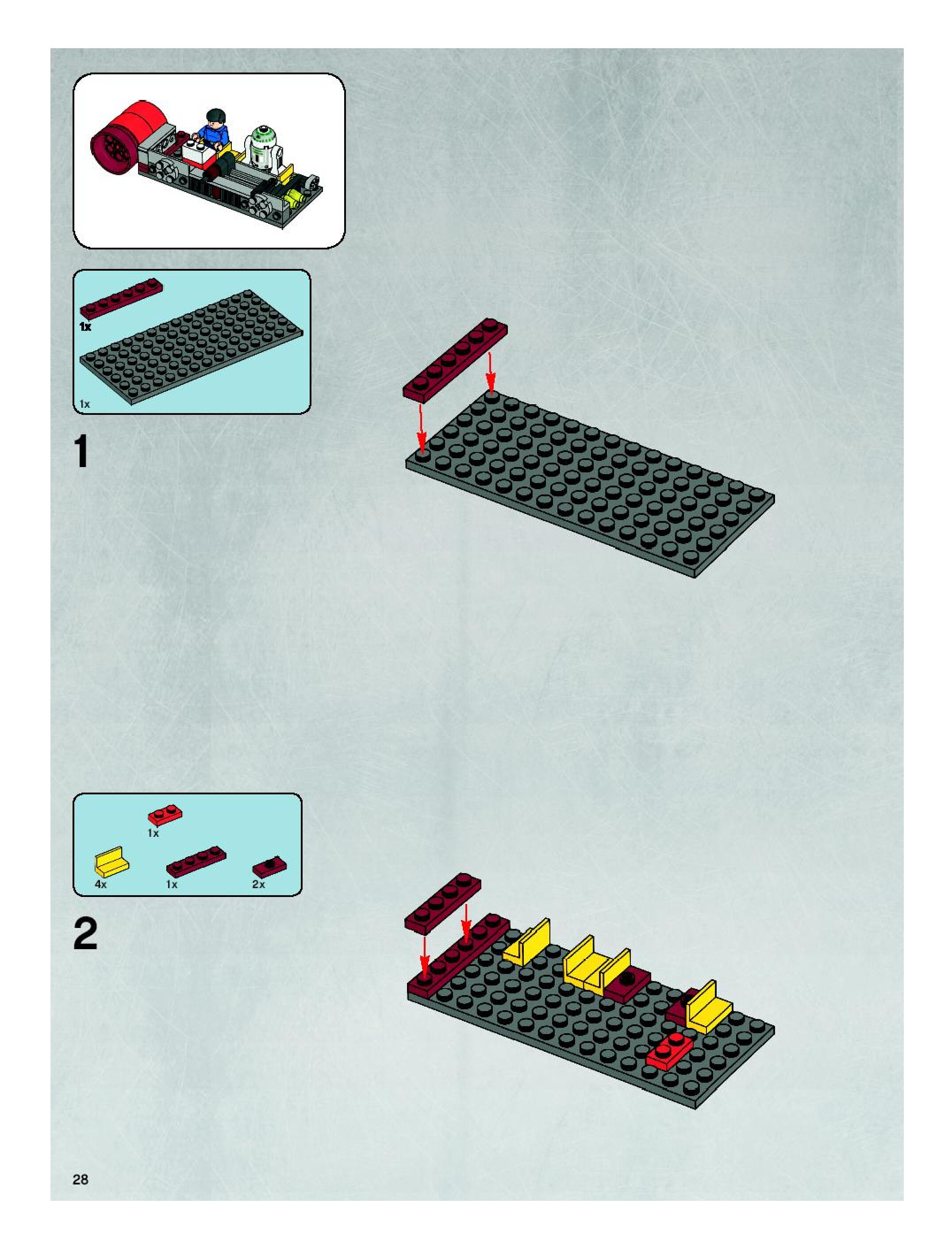 1x

1x

1

1x

4x

1x

2x

2

28