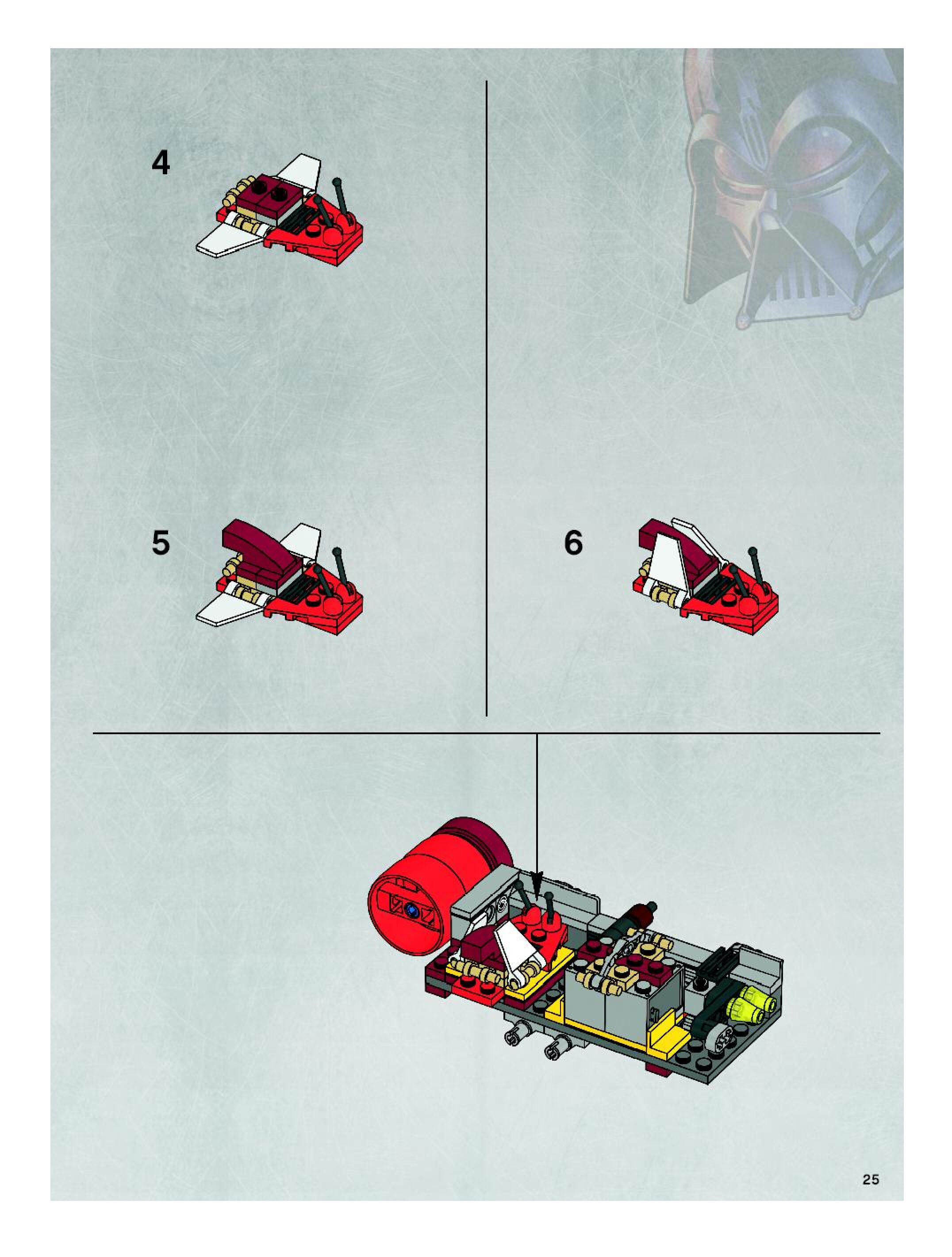 4

5

6

25