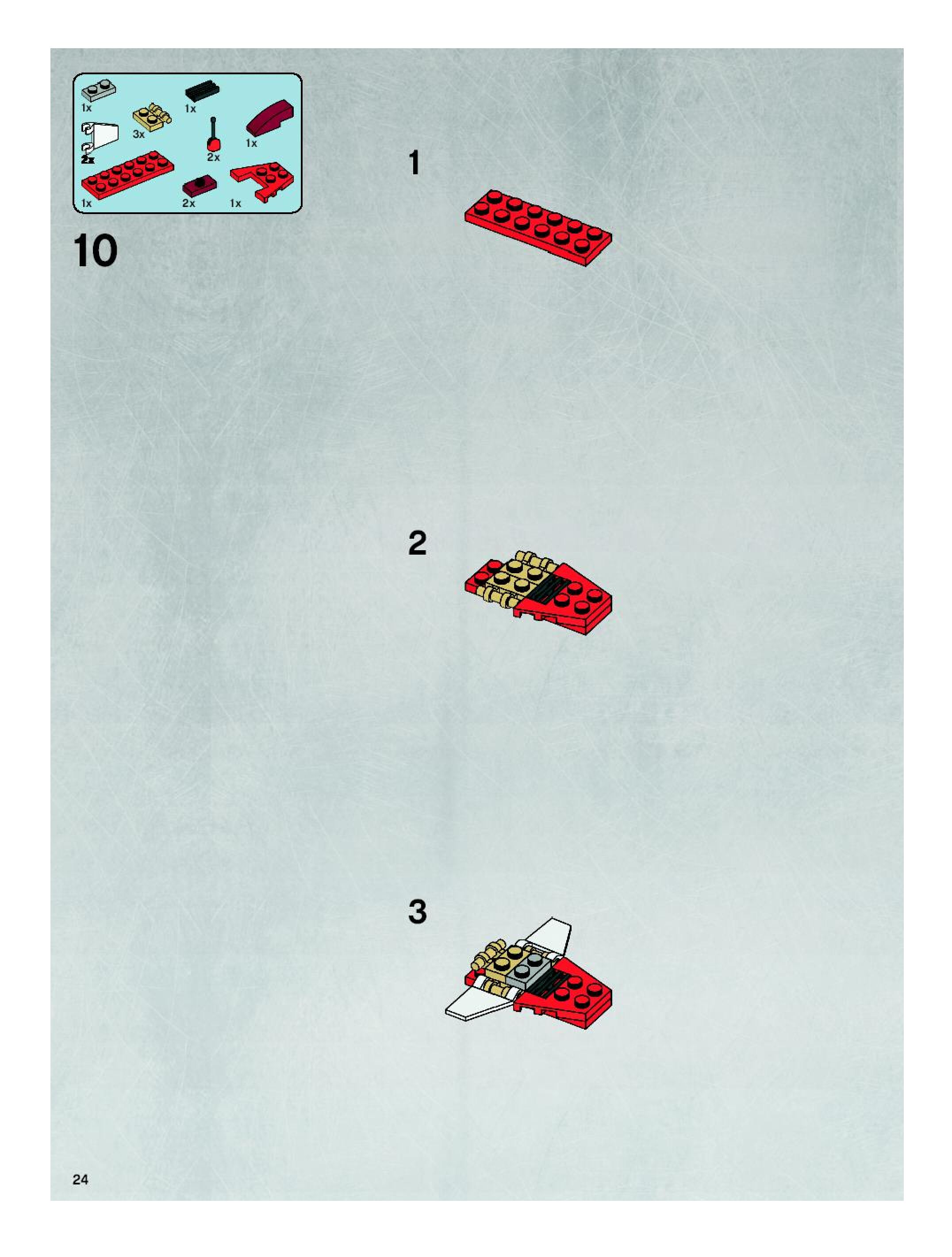 1x
1x
3x
1x
2x
2x
1x
2x
1x

10

1

2

3

24