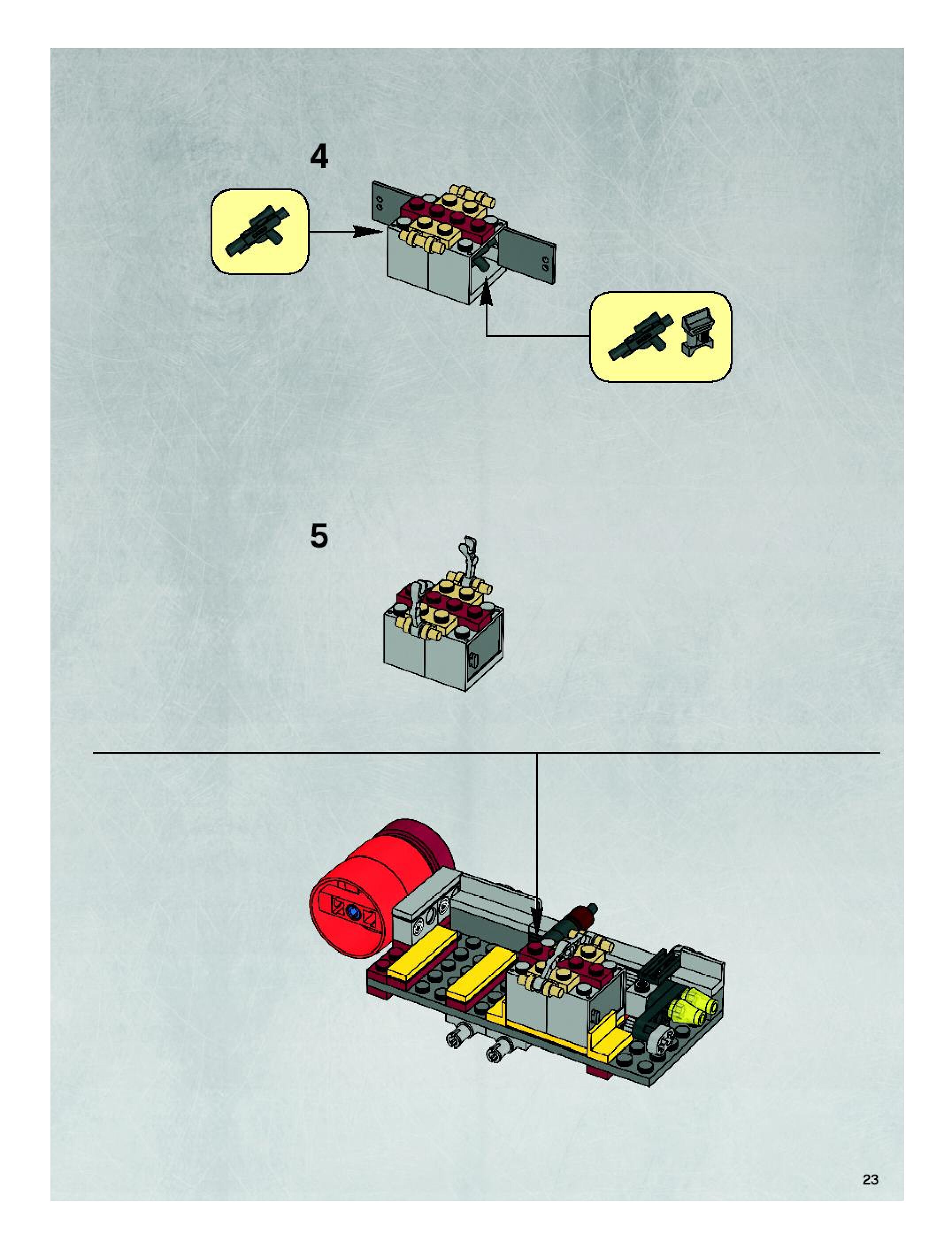 4

5

23