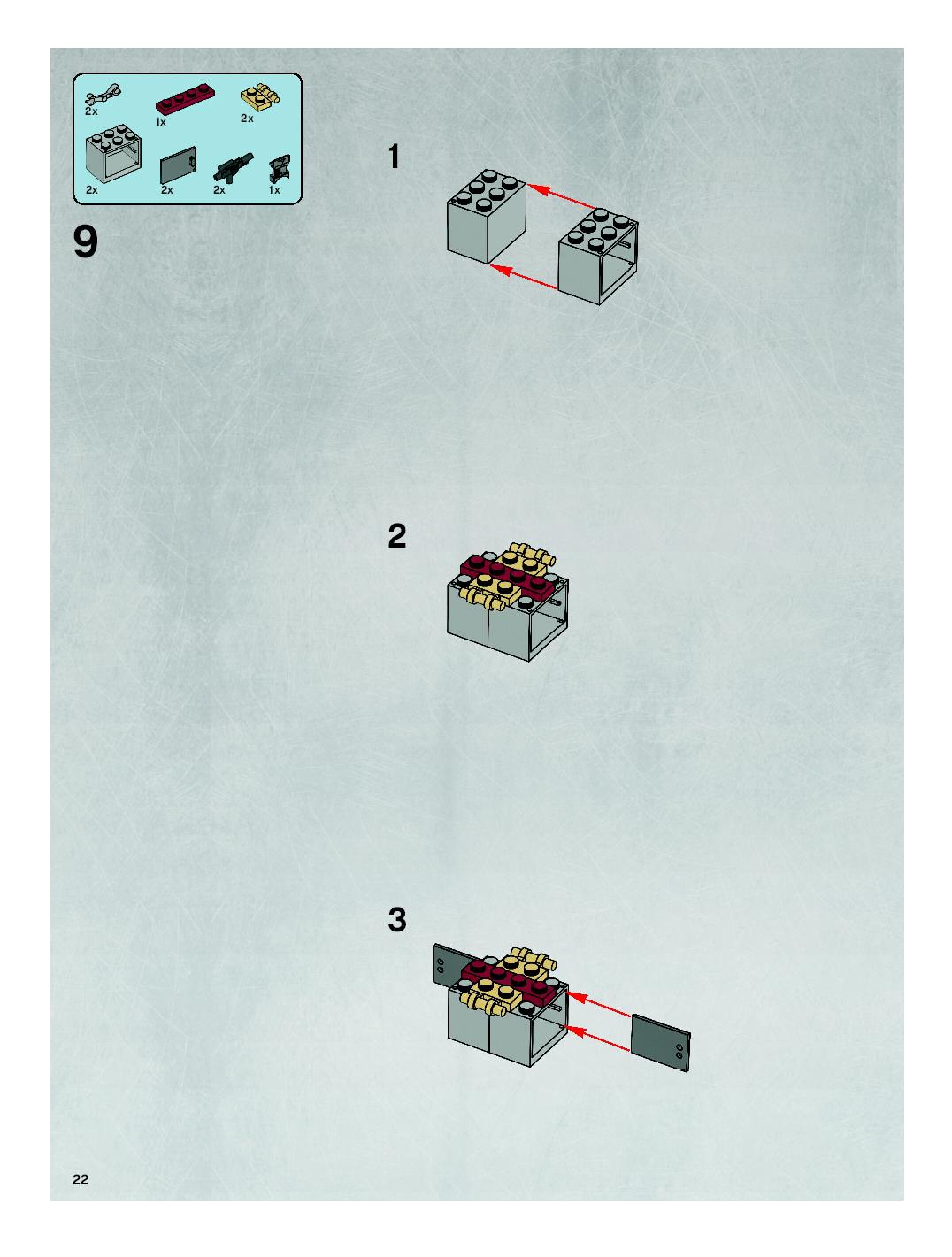 2x
1x
2x
2x
2x
2x
1x

9

1

2

3

22