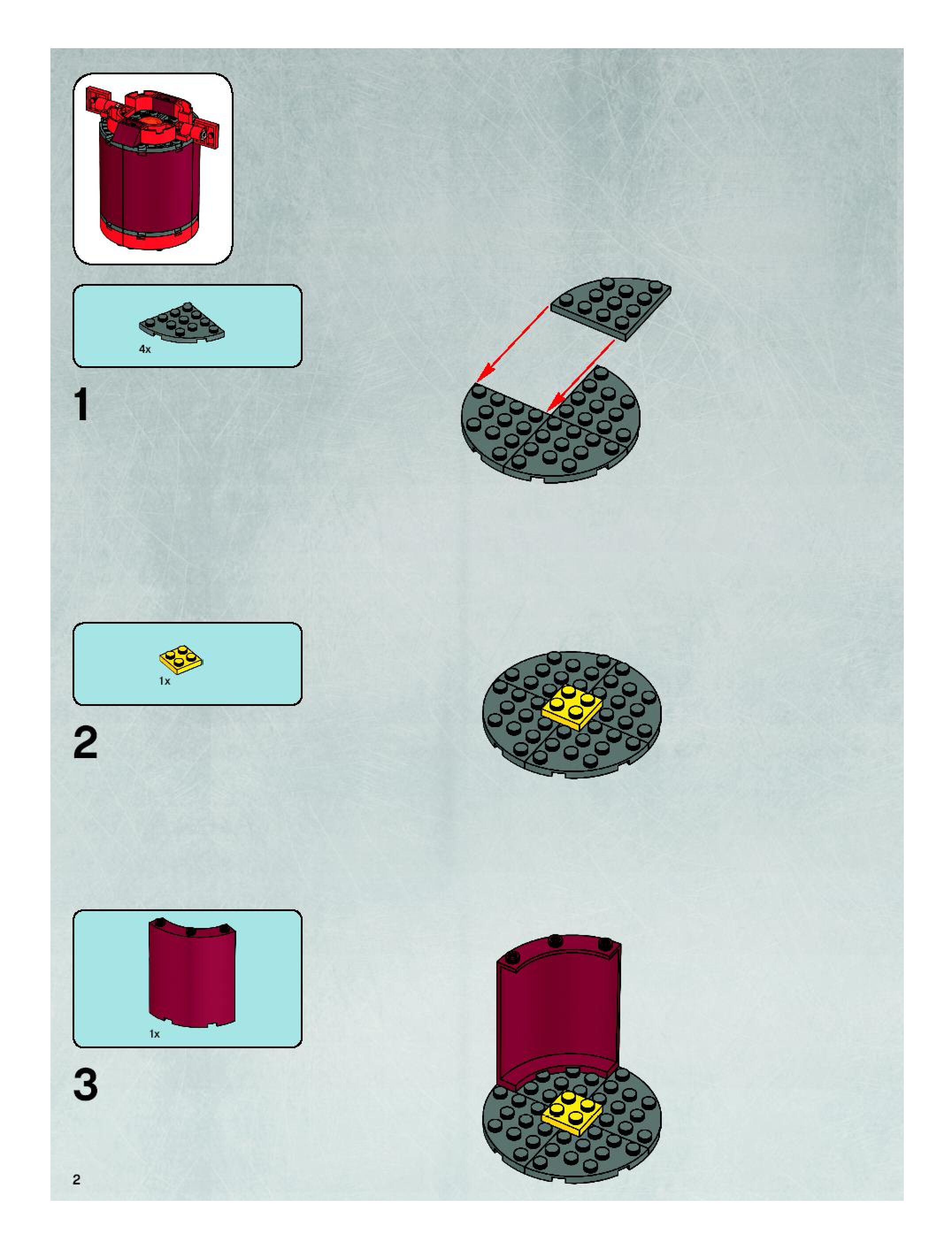 4x

1

1x

2

1x

3

2