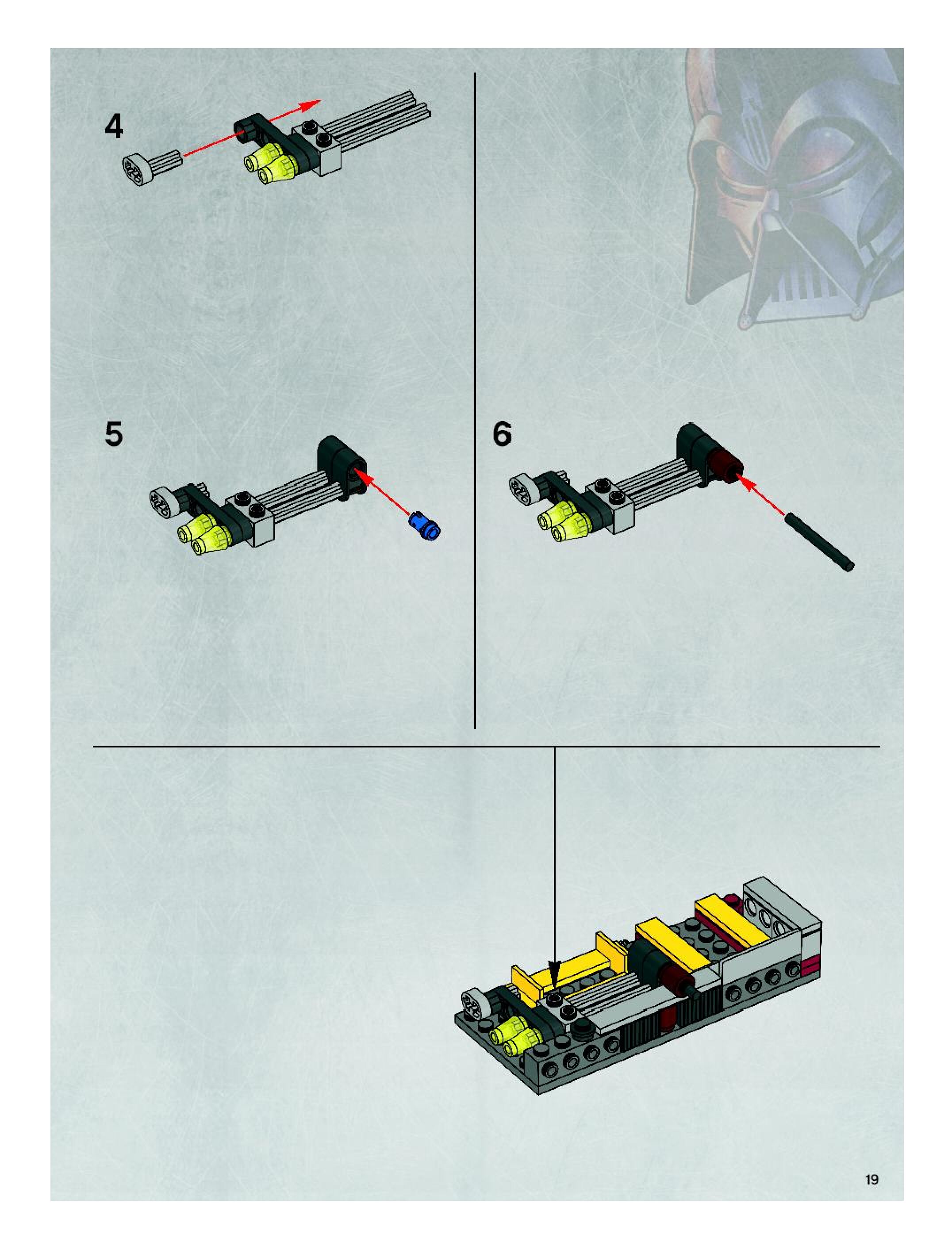 4

5

6

19