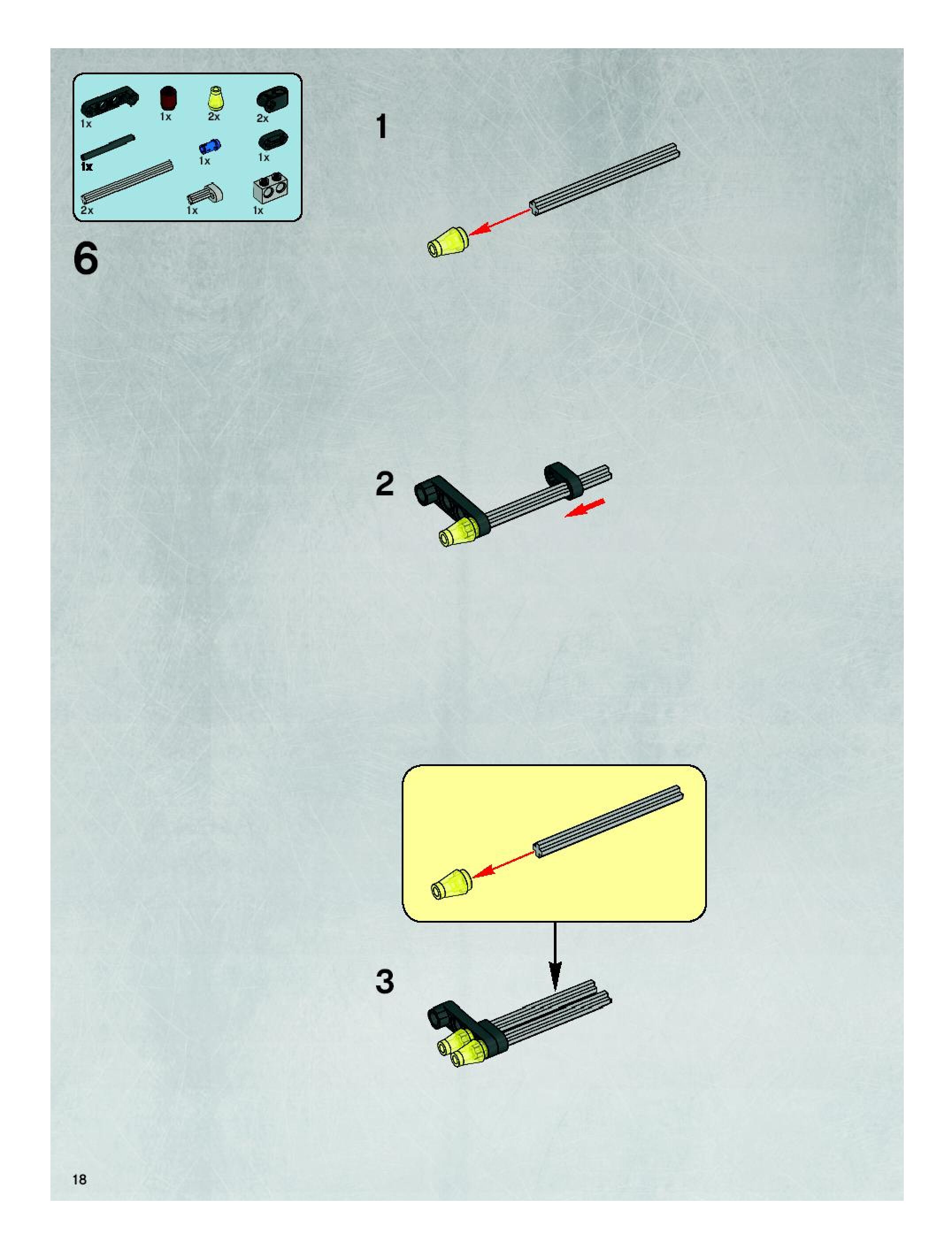 1x
1x
2x
2x
1x
1x
1x
2x
1x
1x

6

1

2

3

18