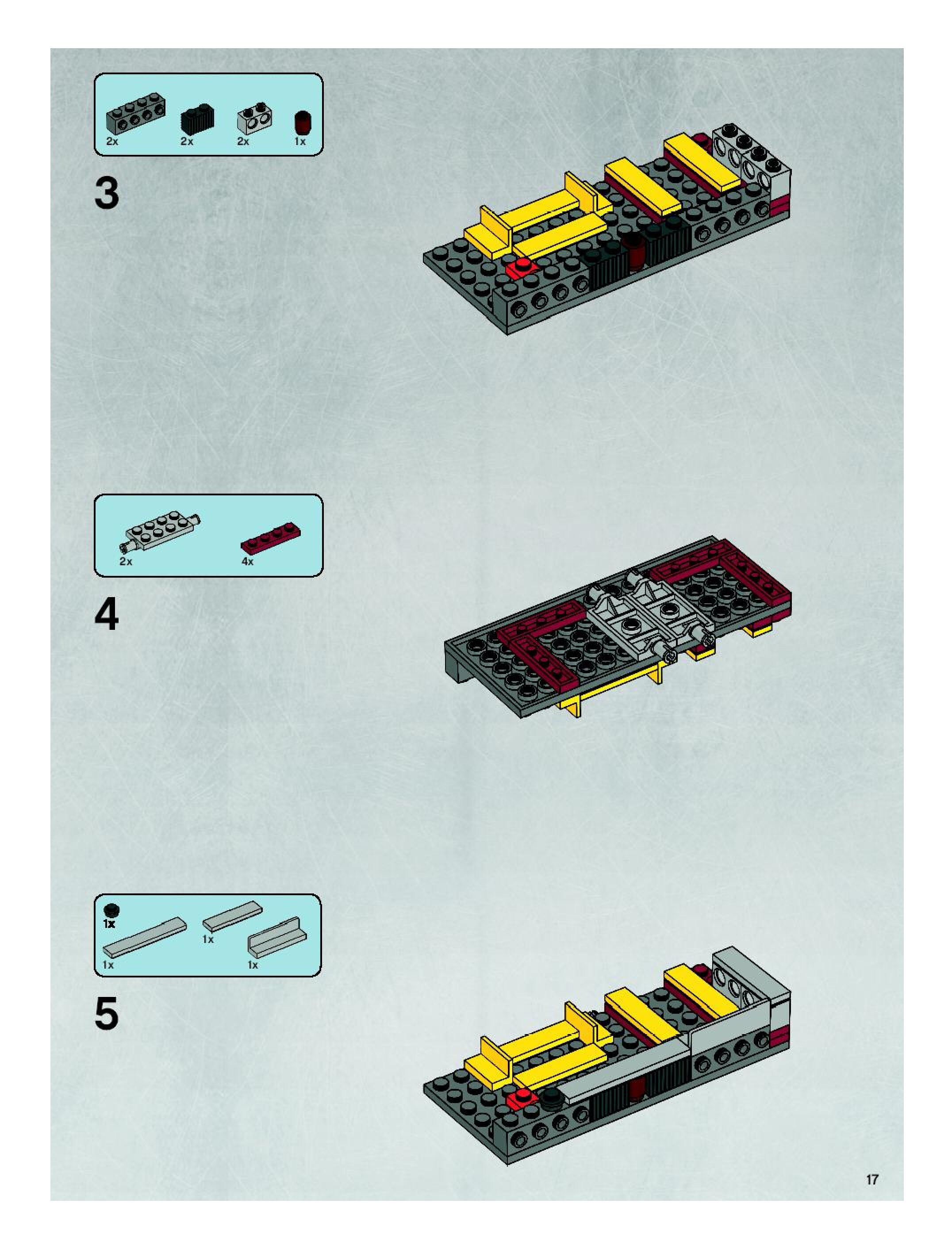 2x 2x 2x 1x

3

2x 4x

4

1x
1x
1x 1x

5

17