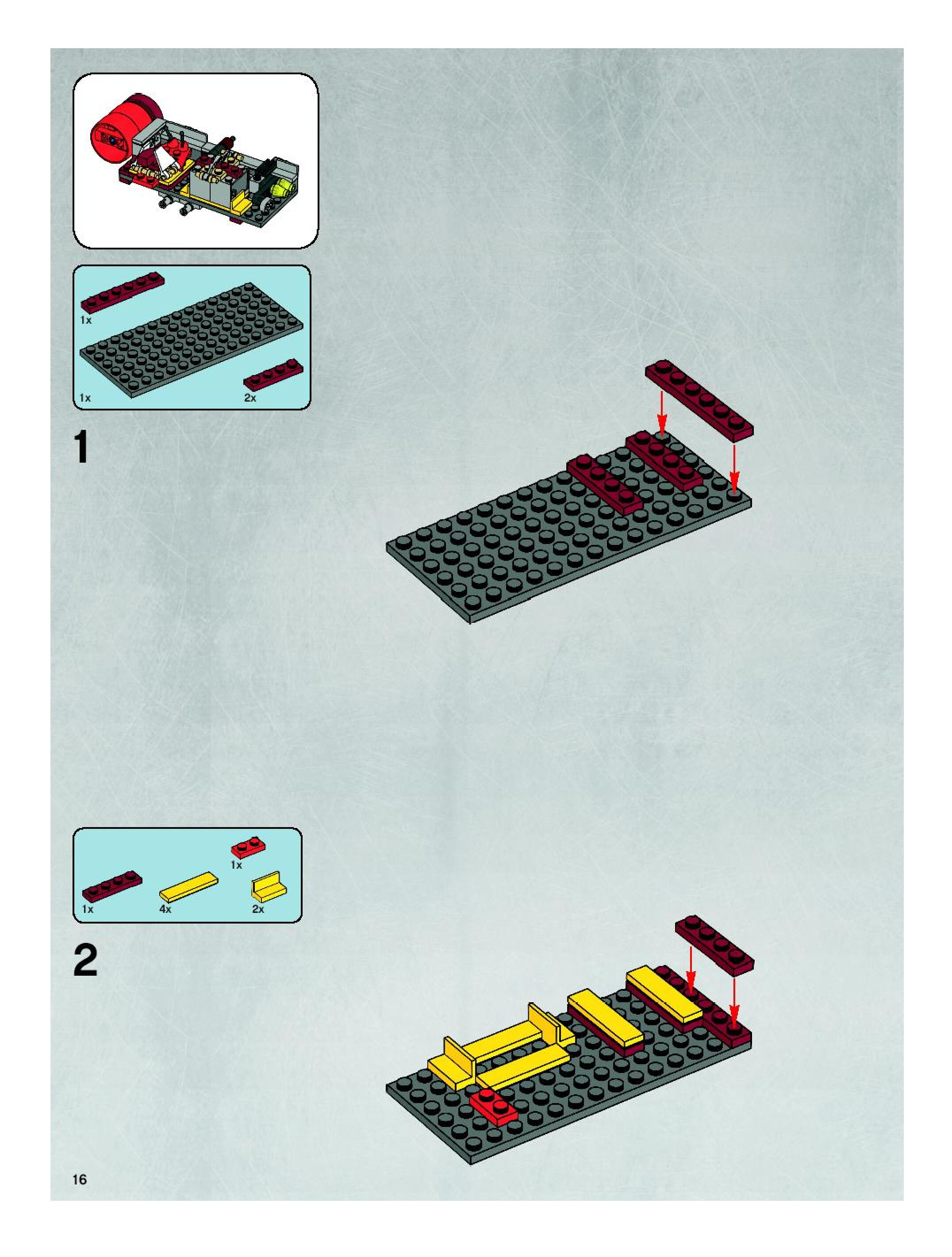 1x
1x
2x

1

1x
1x
4x
2x

2

16