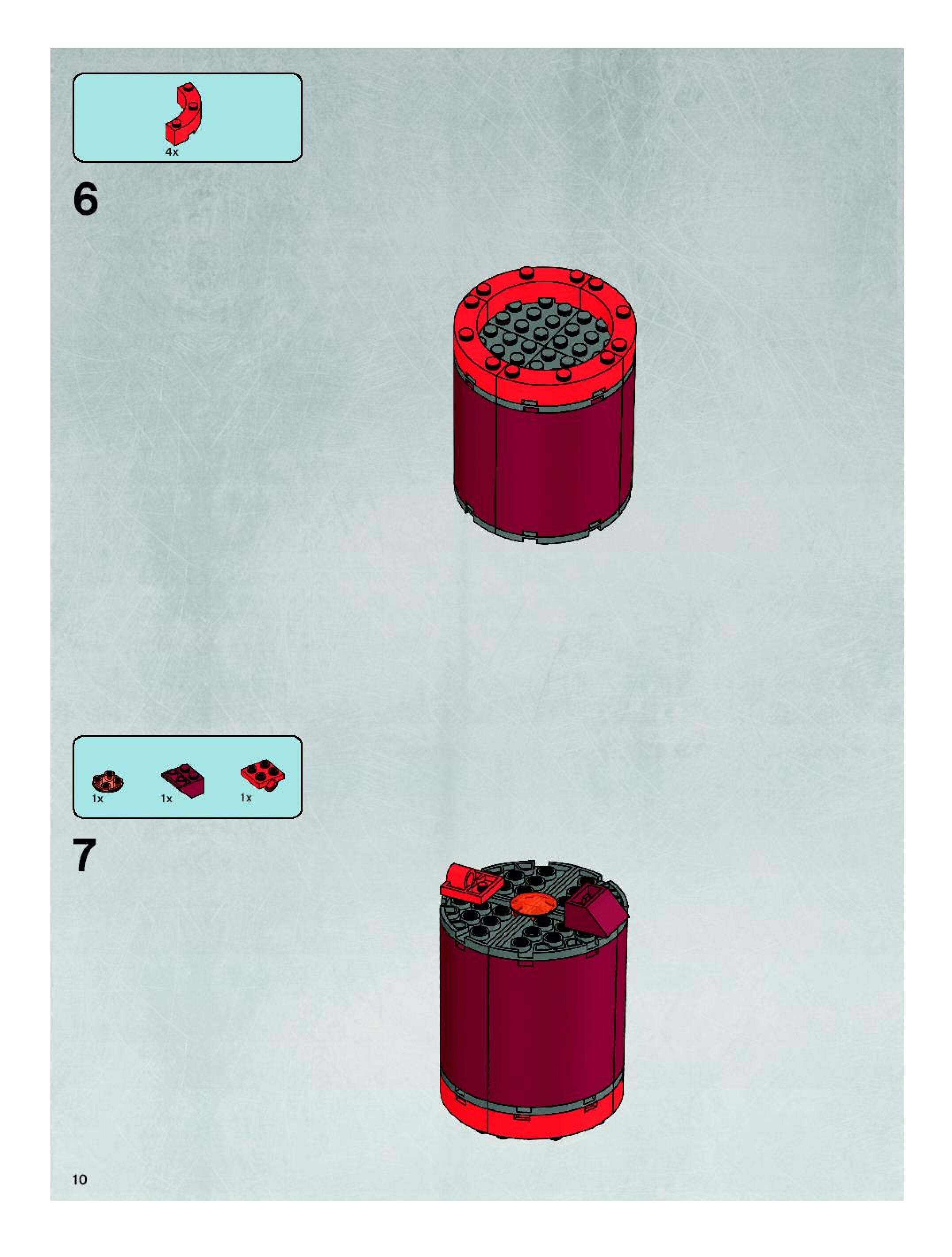 4x

6

1x

1x

1x

7

10