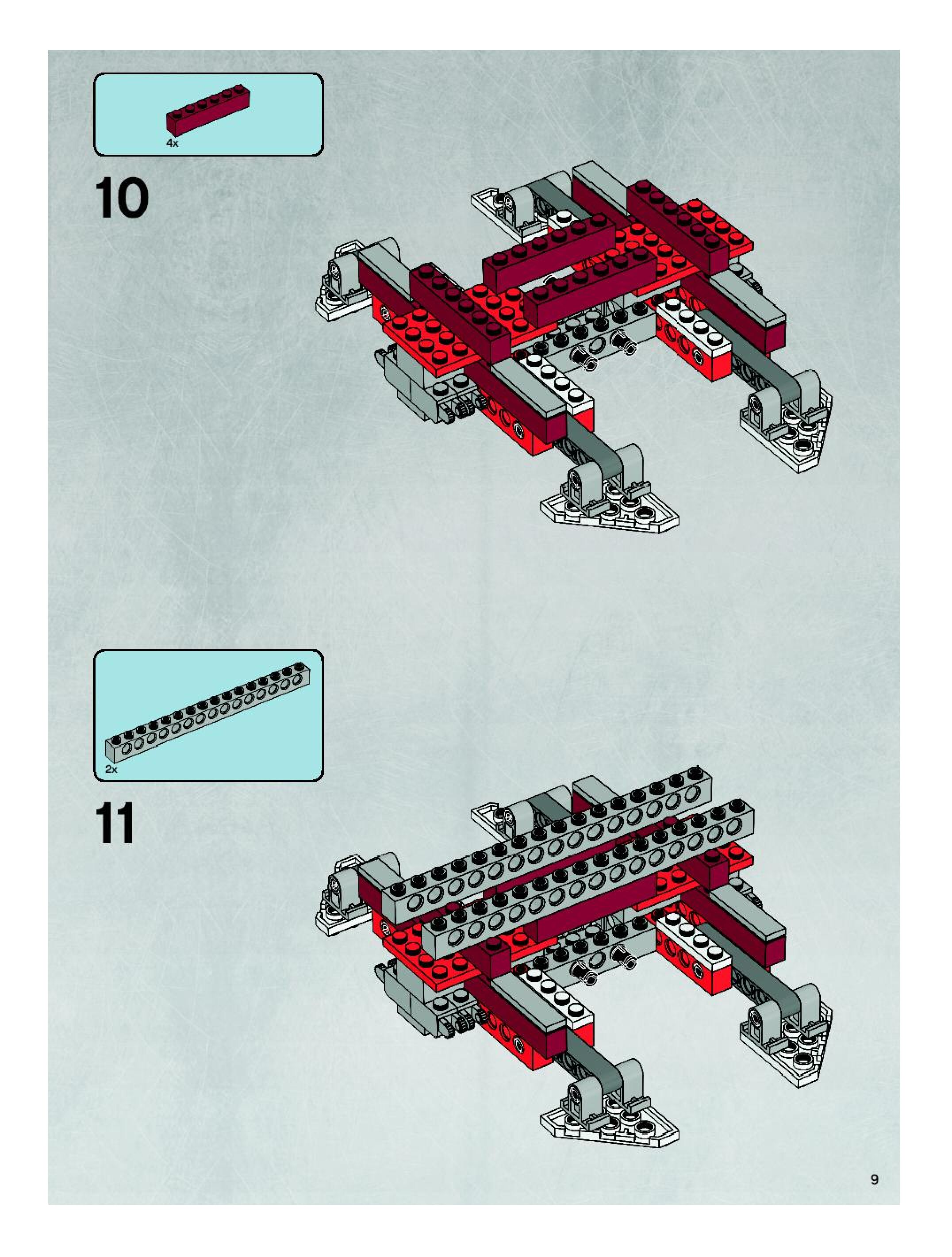 4x

10

2x

11

9