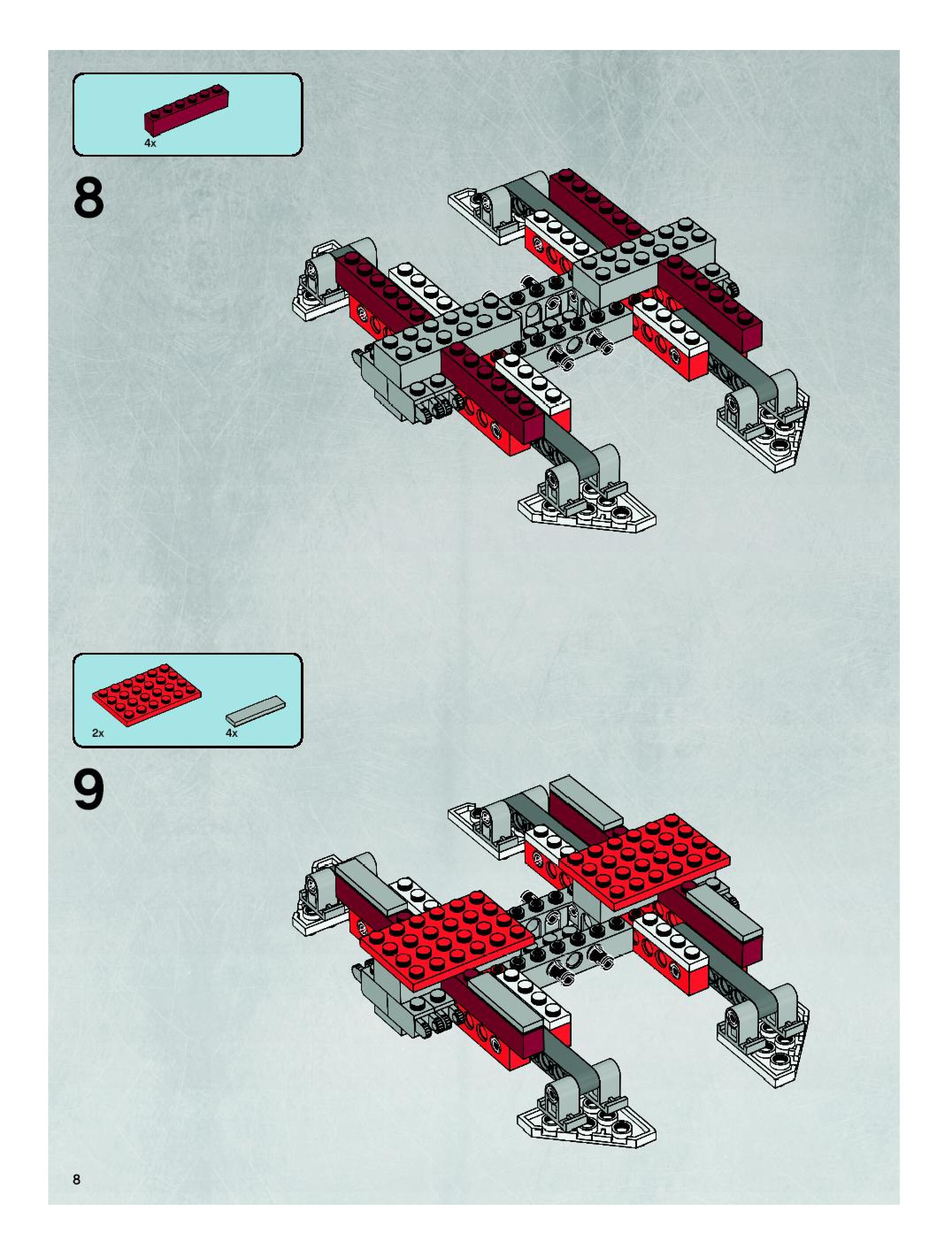 4x

8

2x

4x

9

8