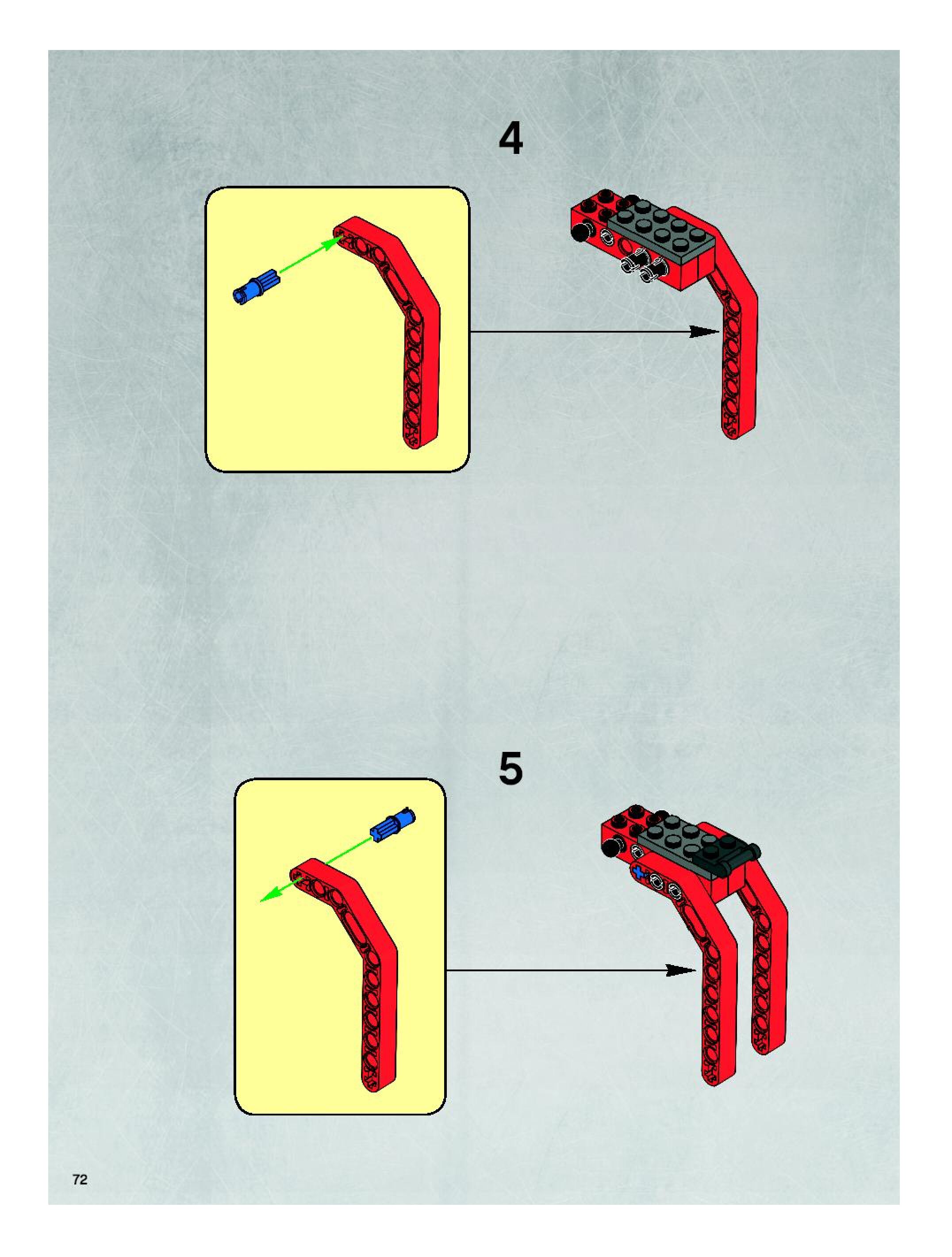 4

5

72