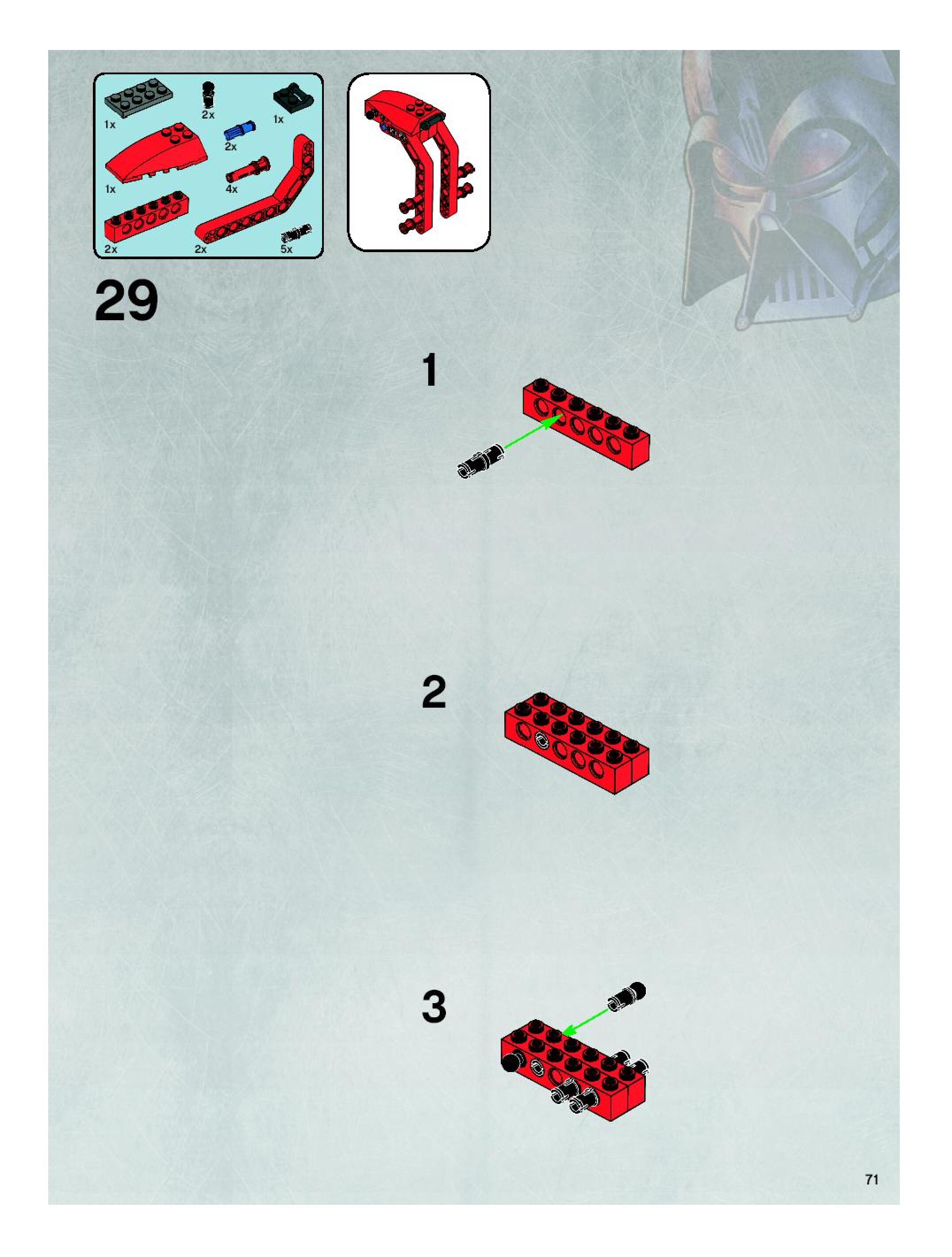 1x
2x
1x
2x
1x
4x
2x
2x
5x

29

1

2

3

71