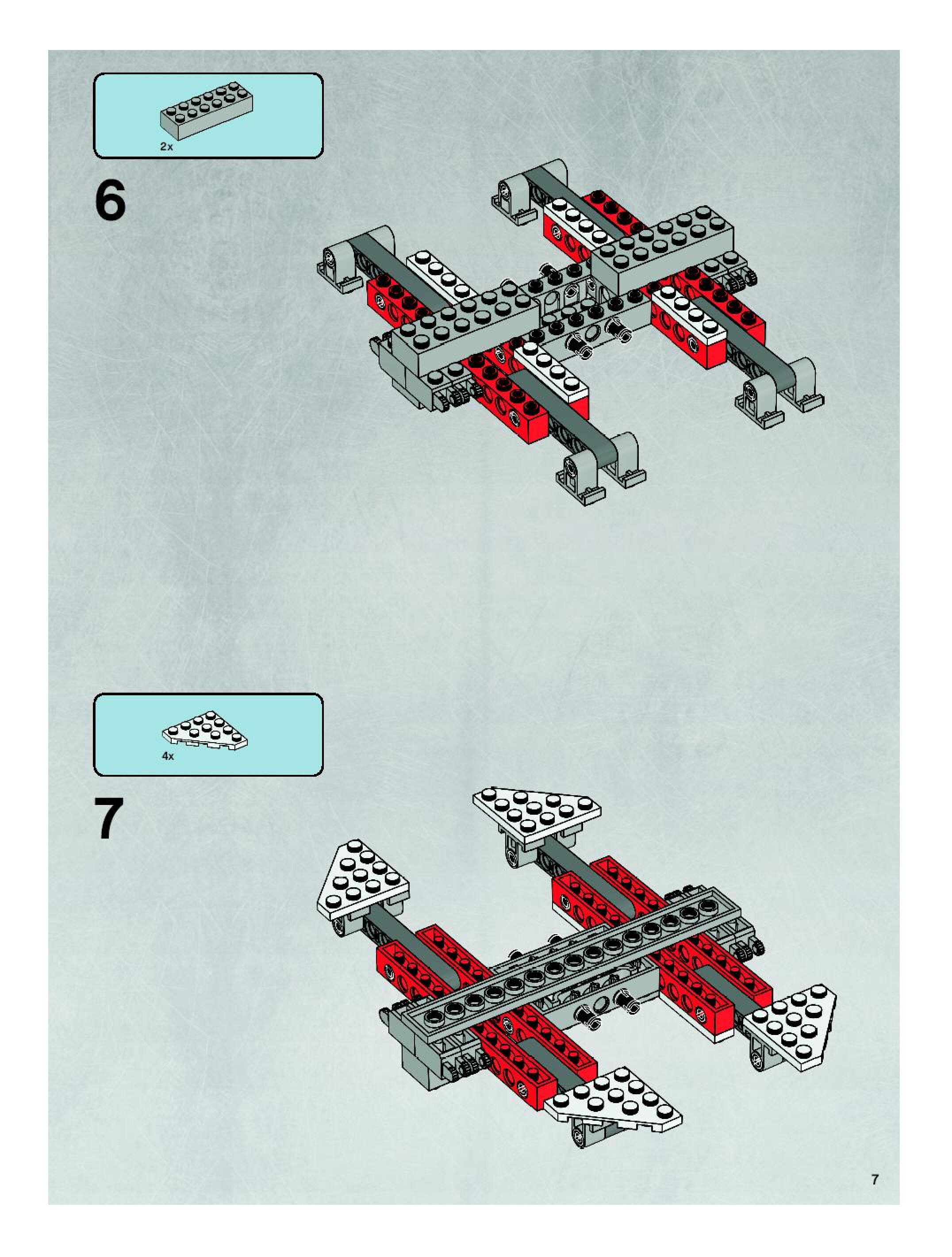 2x

6

4x

7

7