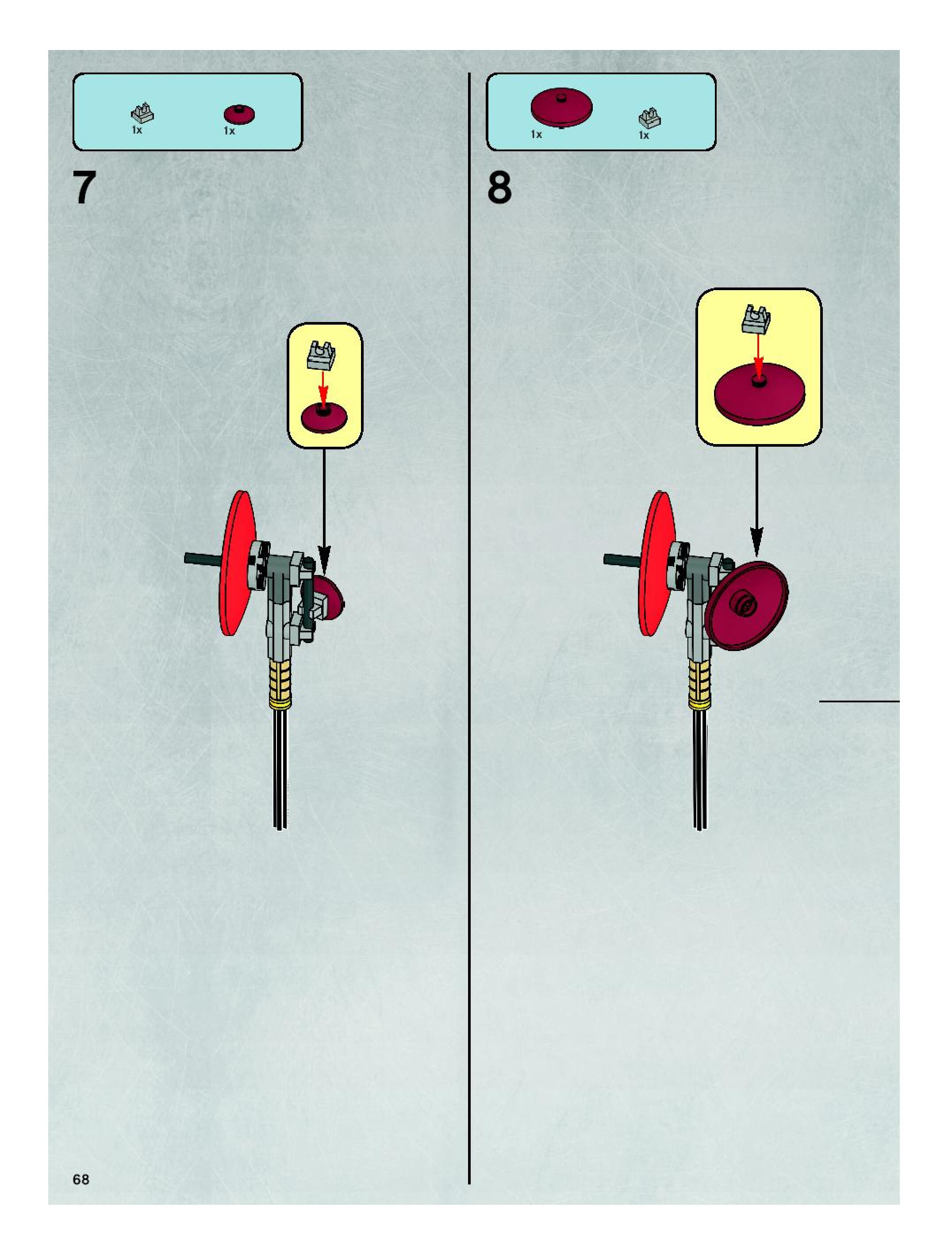 1x 1x

7

1x 1x

8

68