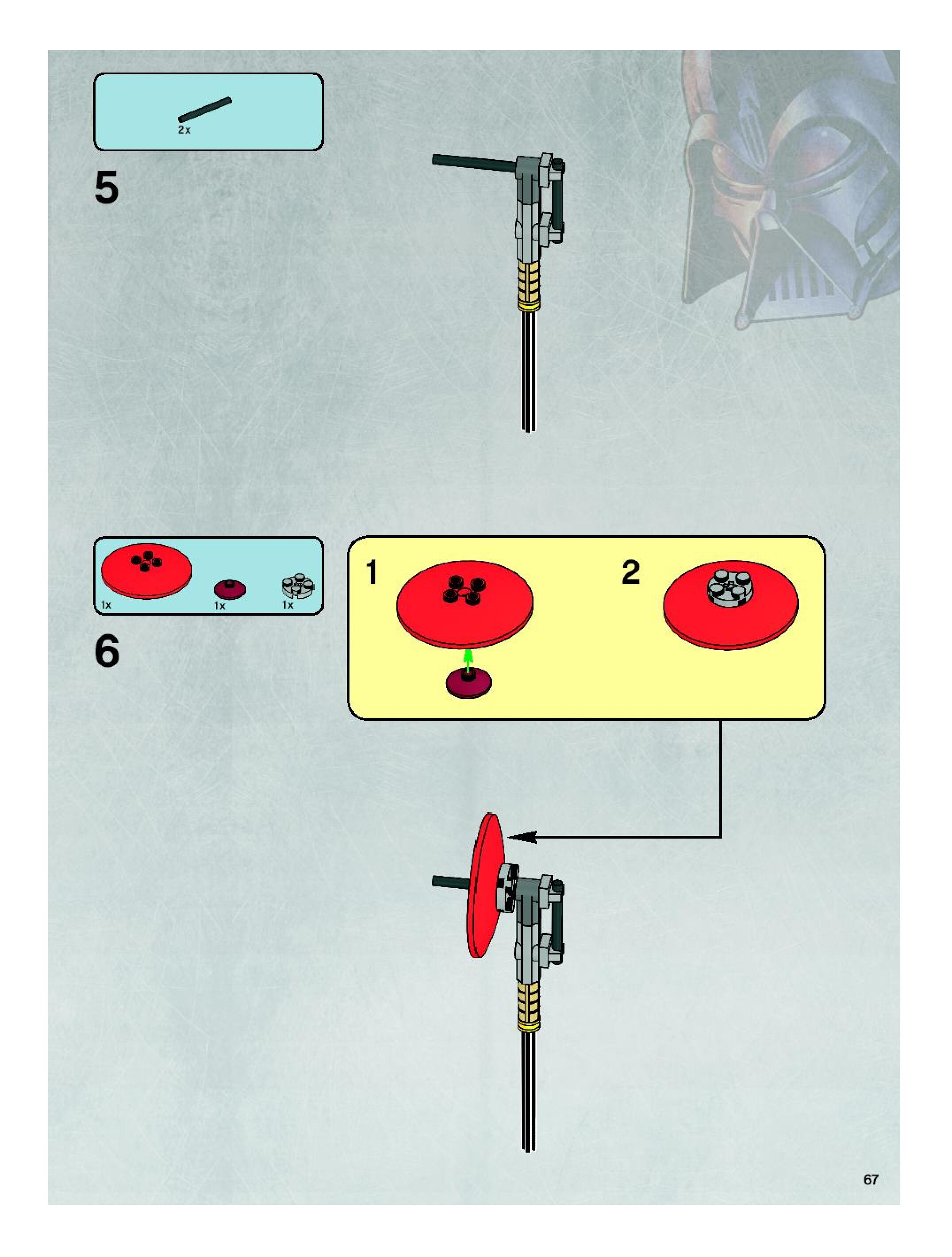 2x

5

1x 1x 1x

6

1

2

67