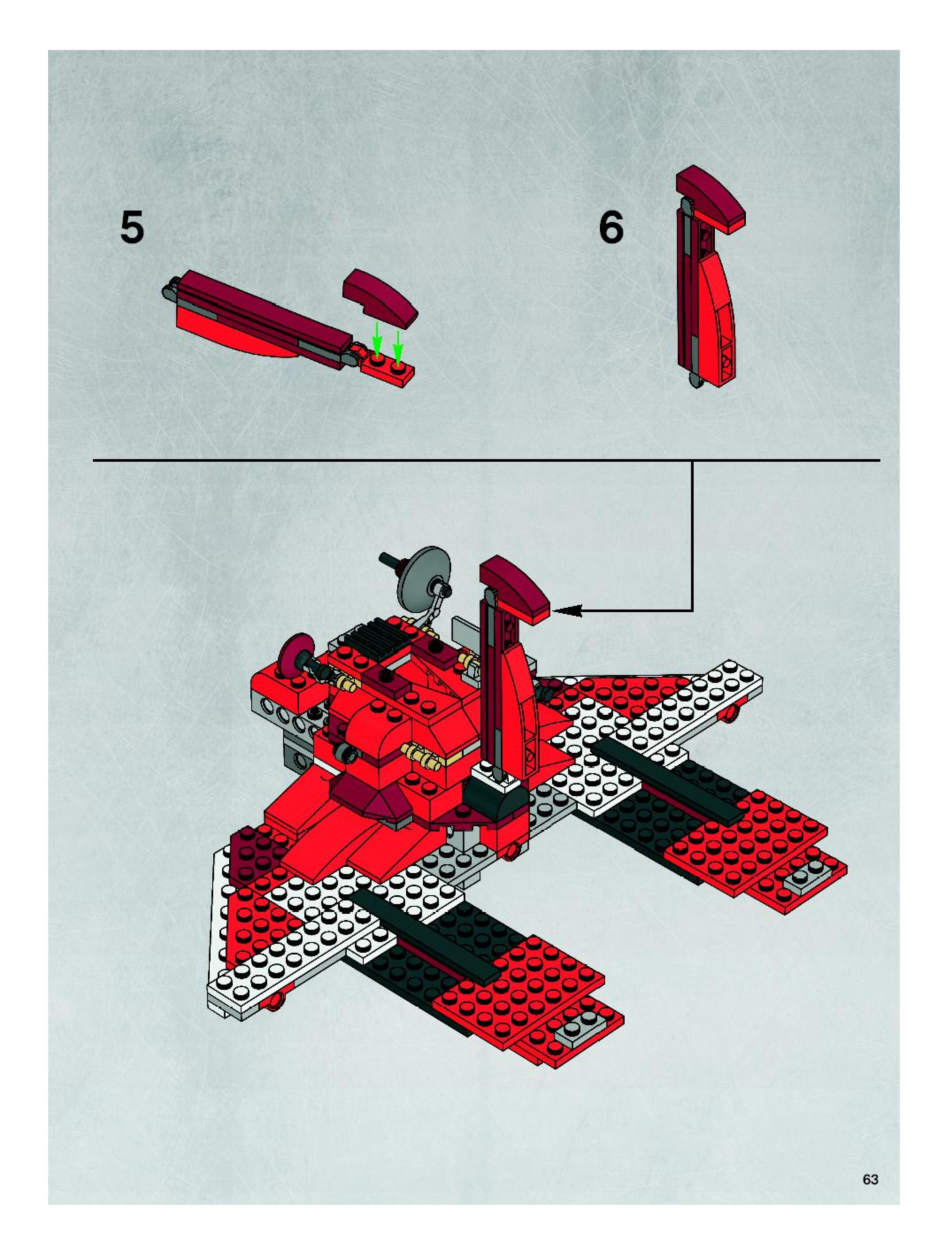 5

6

63