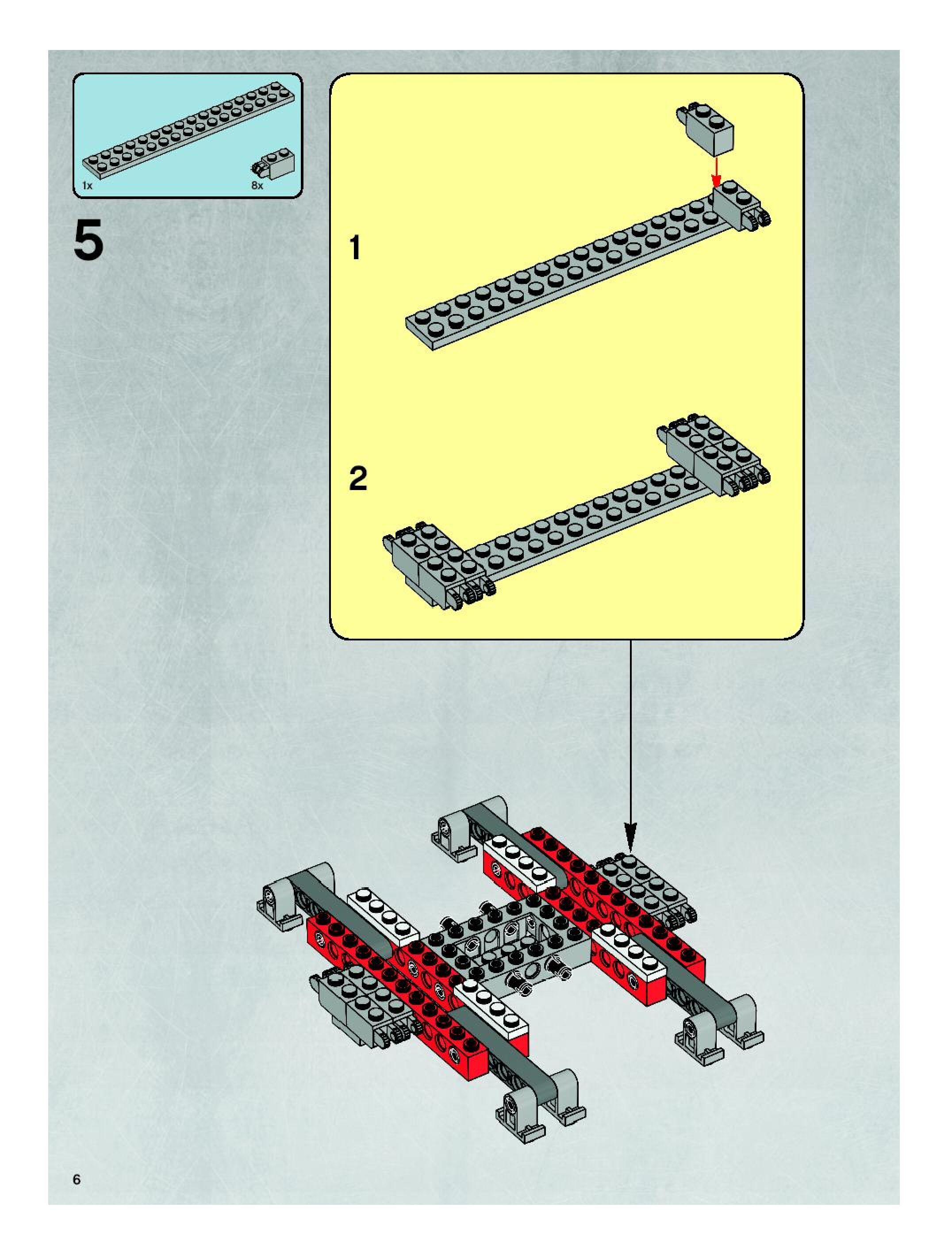 1x

8x

5

1

2

6