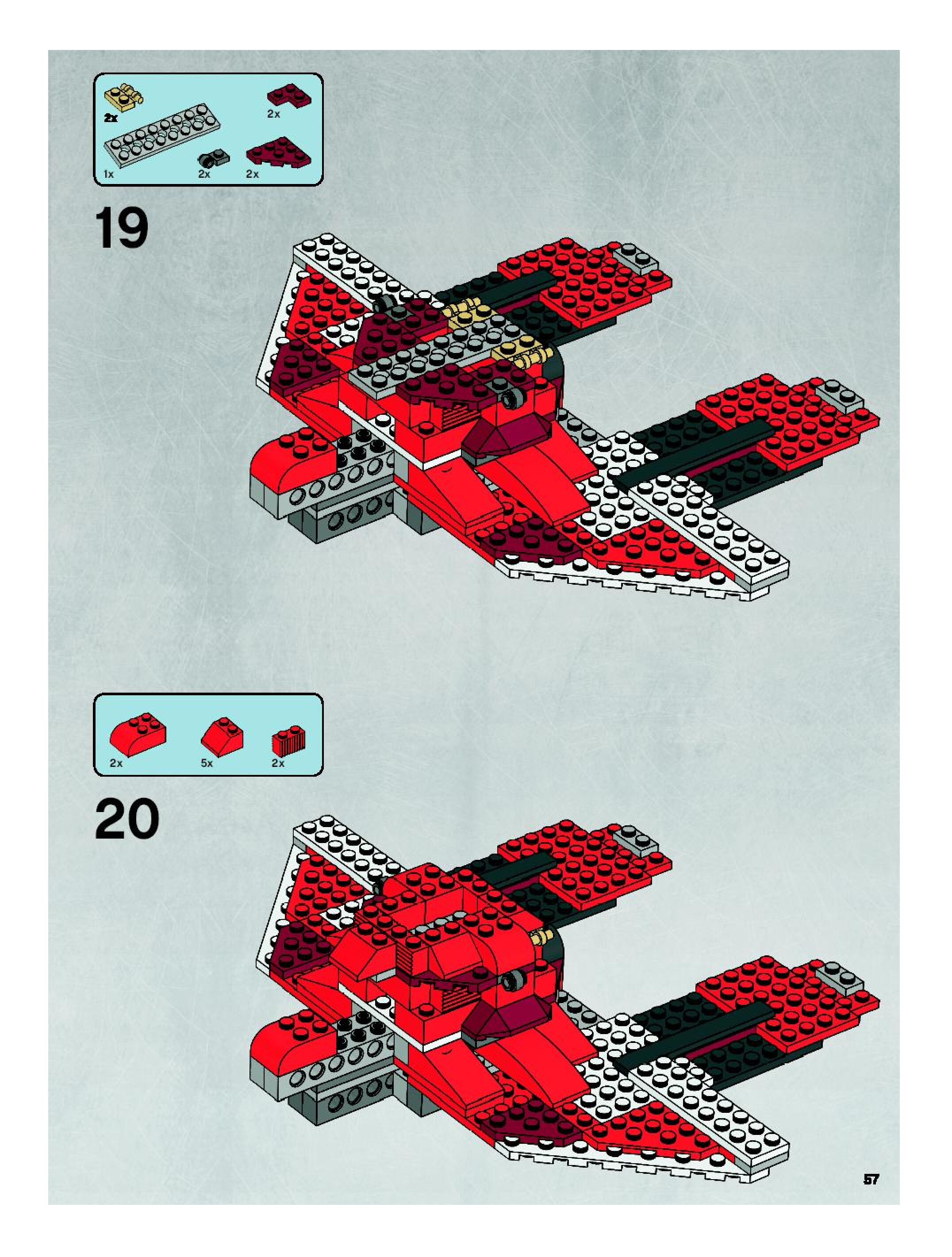 2x
2x
1x
2x
2x

19

2x
5x
2x

20

57