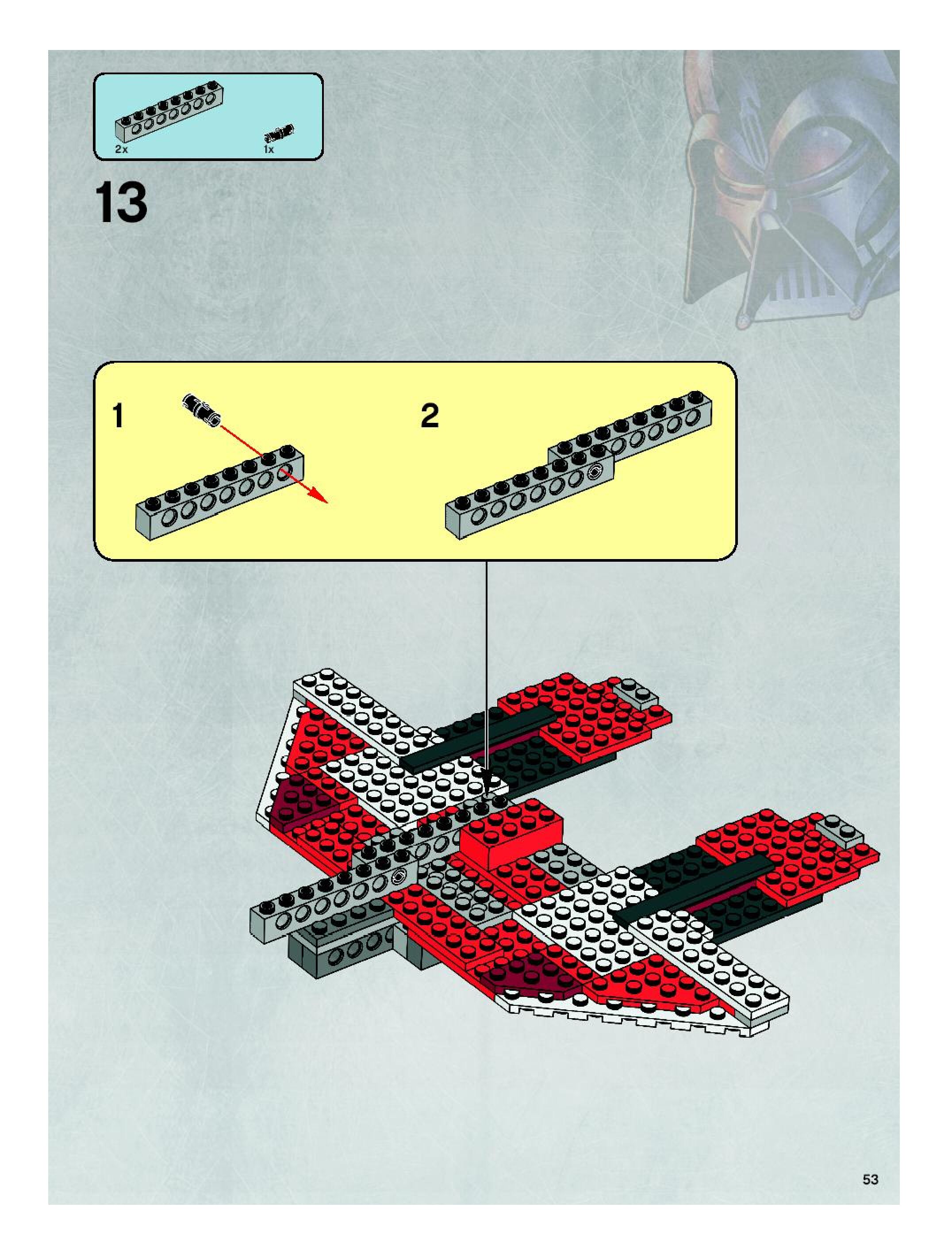 2x
1x

13

1

2

53