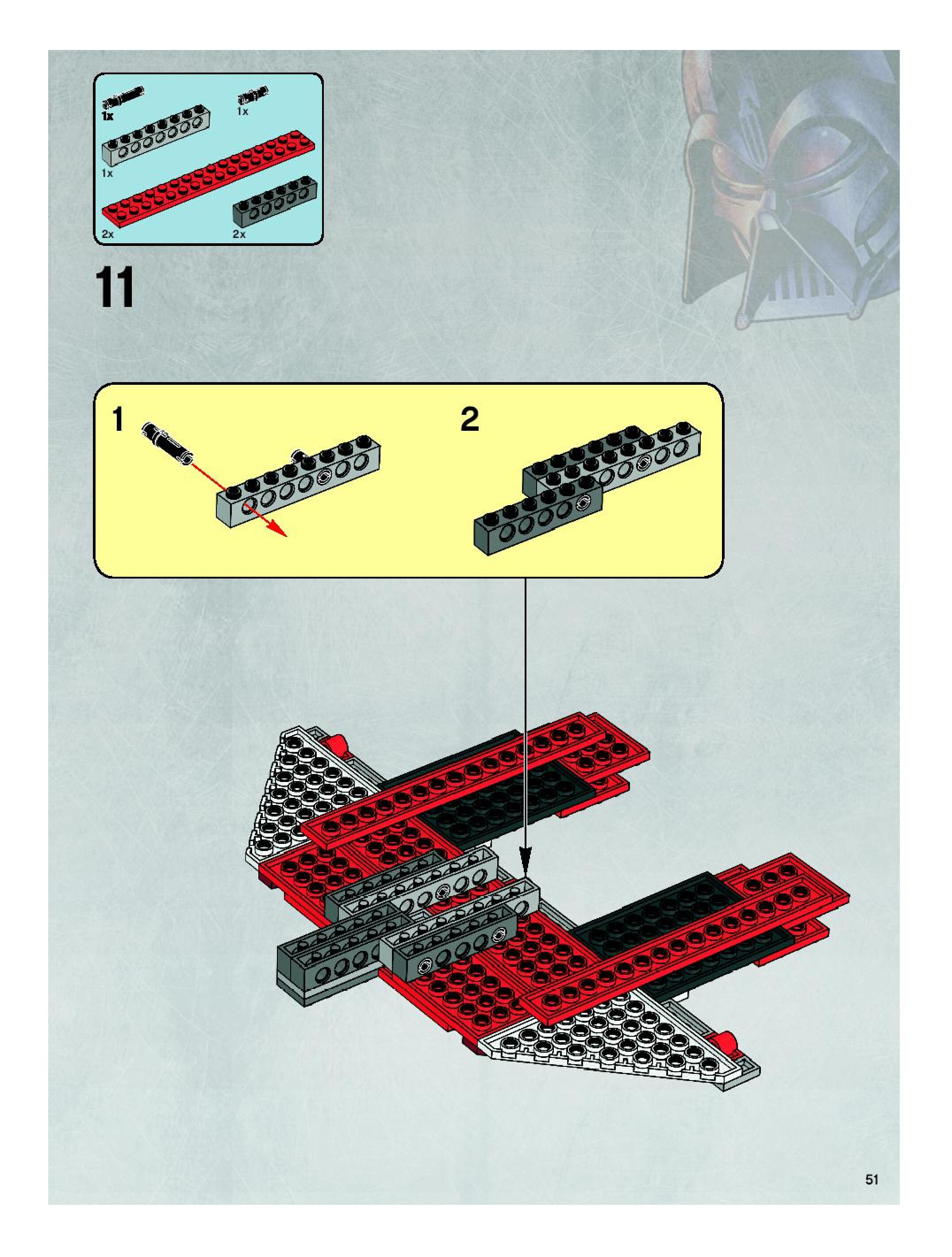 1x
1x
1x
2x
2x

11

1

2

51