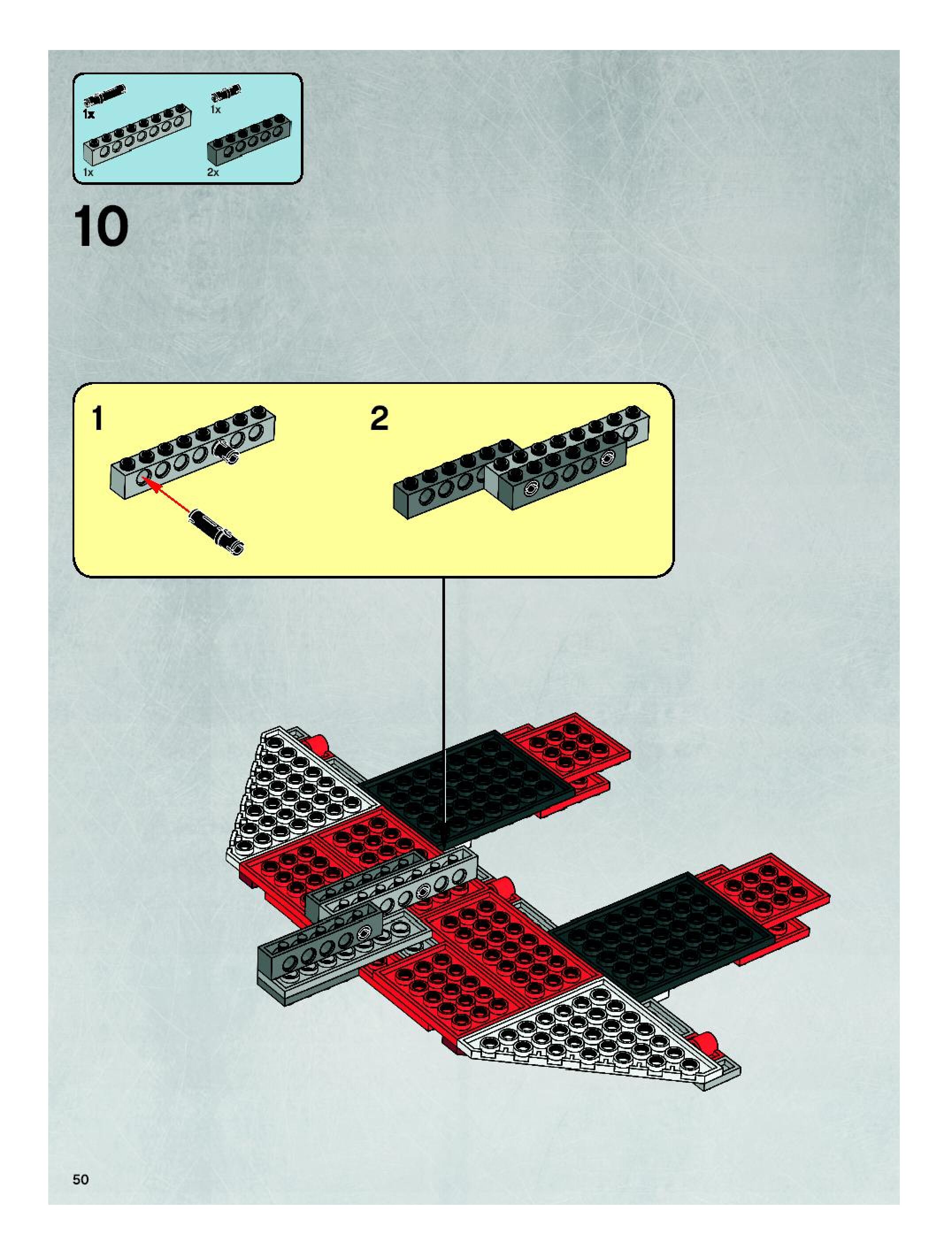 1x
1x
1x
2x

10

1

2

50