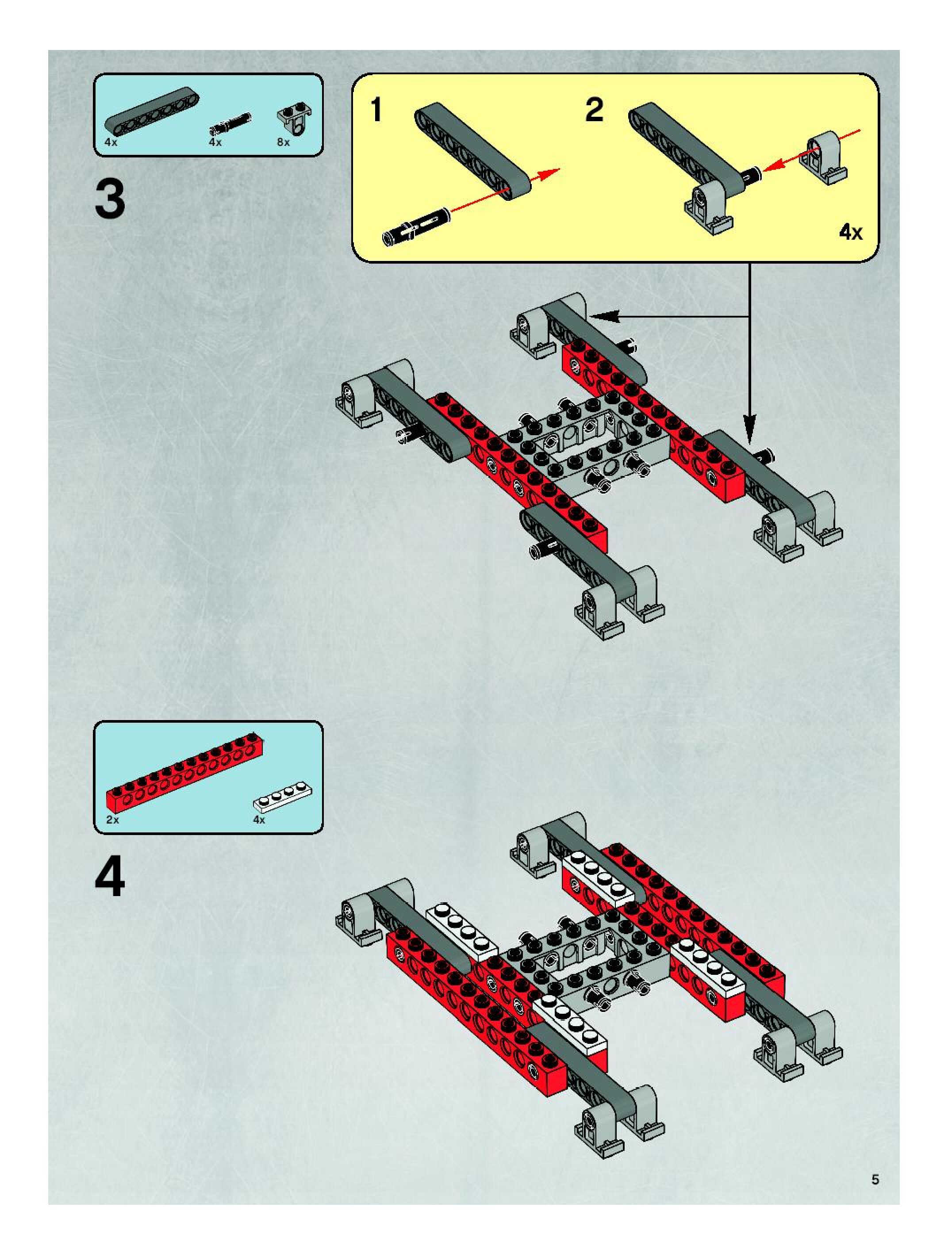 4x 4x 8x

3

1

2

4x

2x 4x

4

5